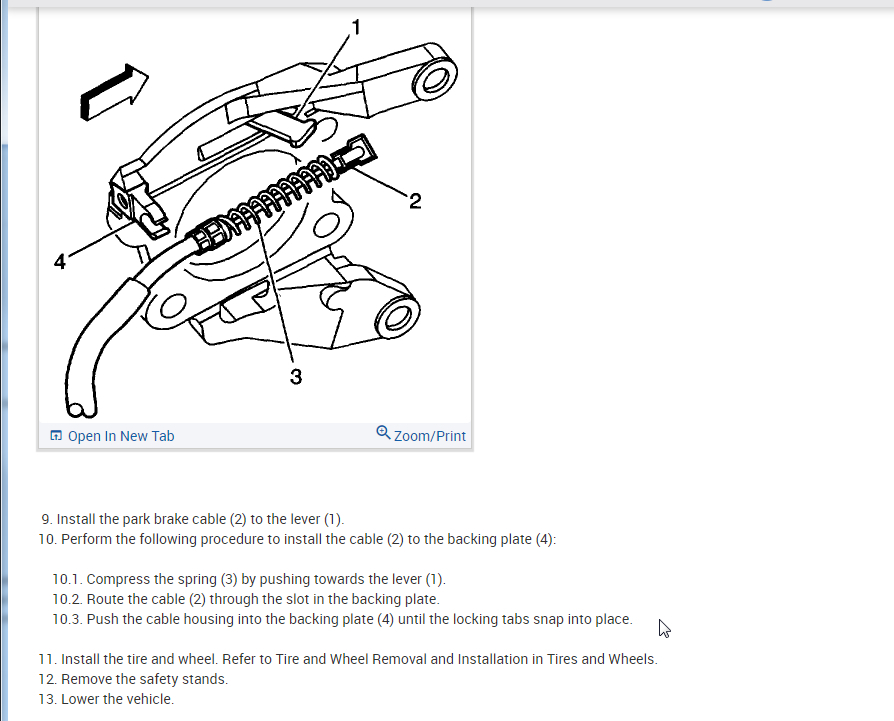 1
2
4
3

Open In New Tab
Zoom/Print

9. Install the park brake cable (2) to the lever (1).
10. Perform the following procedure to install the cable (2) to the backing plate (4):

10.1. Compress the spring (3) by pushing towards the lever (1).
10.2. Route the cable (2) through the slot in the backing plate.
10.3. Push the cable housing into the backing plate (4) until the locking tabs snap into place.

11. Install the tire and wheel. Refer to Tire and Wheel Removal and Installation in Tires and Wheels.
12. Remove the safety stands.
13. Lower the vehicle.