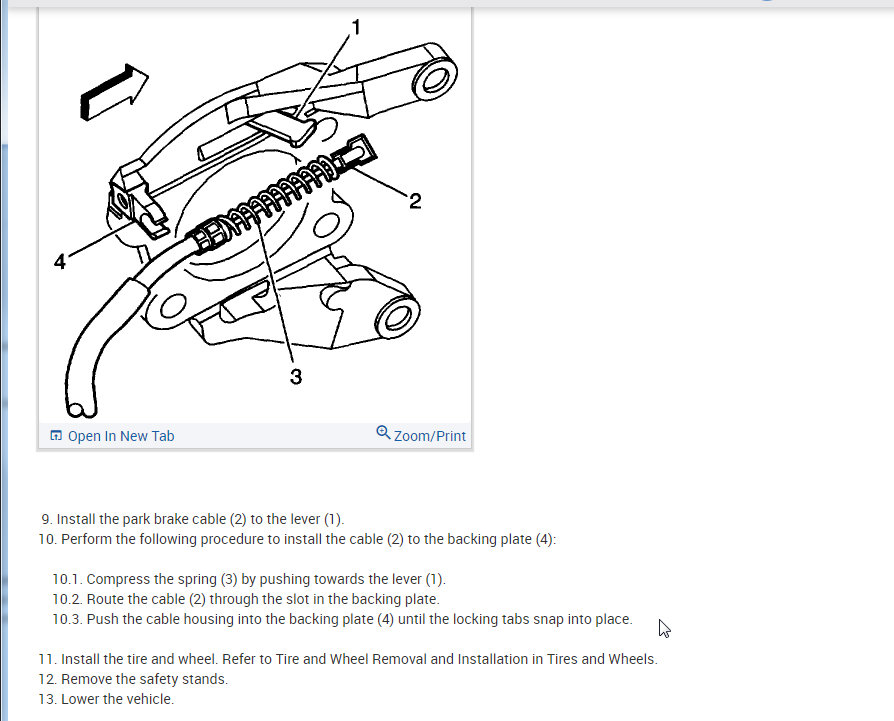 1
2
4
3

Open In New Tab
Zoom/Print

9. Install the park brake cable (2) to the lever (1).
10. Perform the following procedure to install the cable (2) to the backing plate (4):

10.1. Compress the spring (3) by pushing towards the lever (1).
10.2. Route the cable (2) through the slot in the backing plate.
10.3. Push the cable housing into the backing plate (4) until the locking tabs snap into place.

11. Install the tire and wheel. Refer to Tire and Wheel Removal and Installation in Tires and Wheels.
12. Remove the safety stands.
13. Lower the vehicle.