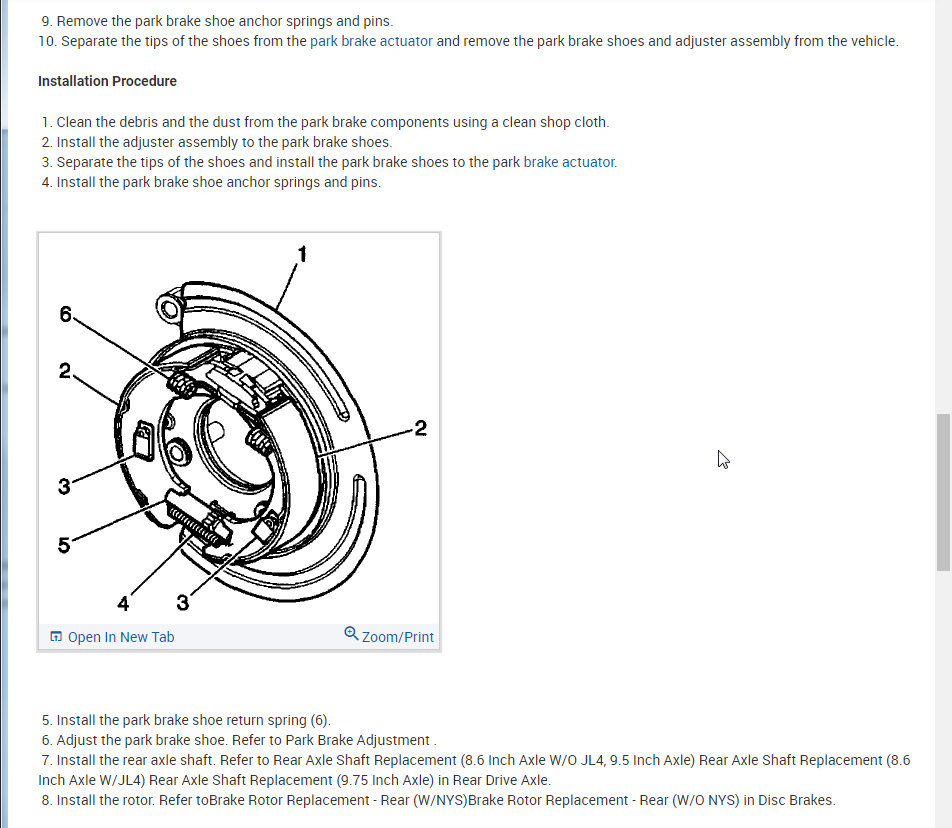 9. Remove the park brake shoe anchor springs and pins.
10. Separate the tips of the shoes from the park brake actuator and remove the park brake shoes and adjuster assembly from the vehicle.

Installation Procedure

1. Clean the debris and the dust from the park brake components using a clean shop cloth.
2. Install the adjuster assembly to the park brake shoes.
3. Separate the tips of the shoes and install the park brake shoes to the park brake actuator.
4. Install the park brake shoe anchor springs and pins.

1
6
2
2
3
5
4
3

Open In New Tab
Zoom/Print

5. Install the park brake shoe return spring (6).
6. Adjust the park brake shoe. Refer to Park Brake Adjustment .
7. Install the rear axle shaft. Refer to Rear Axle Shaft Replacement (8.6 Inch Axle W/O JL4, 9.5 Inch Axle) Rear Axle Shaft Replacement (8.6 Inch Axle W/JL4) Rear Axle Shaft Replacement (9.75 Inch Axle) in Rear Drive Axle.
8. Install the rotor. Refer toBrake Rotor Replacement - Rear (W/NYS)Brake Rotor Replacement - Rear (W/O NYS) in Disc Brakes.