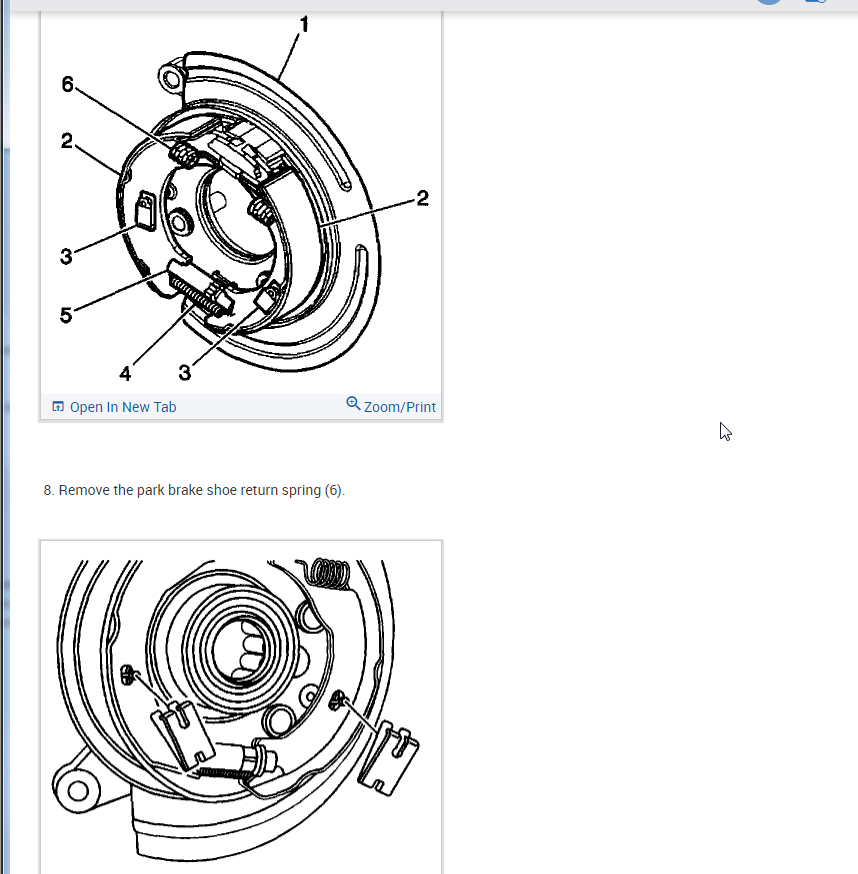 1
6
2
2
3
5
4
3

Open In New Tab
Zoom/Print

8. Remove the park brake shoe return spring (6).