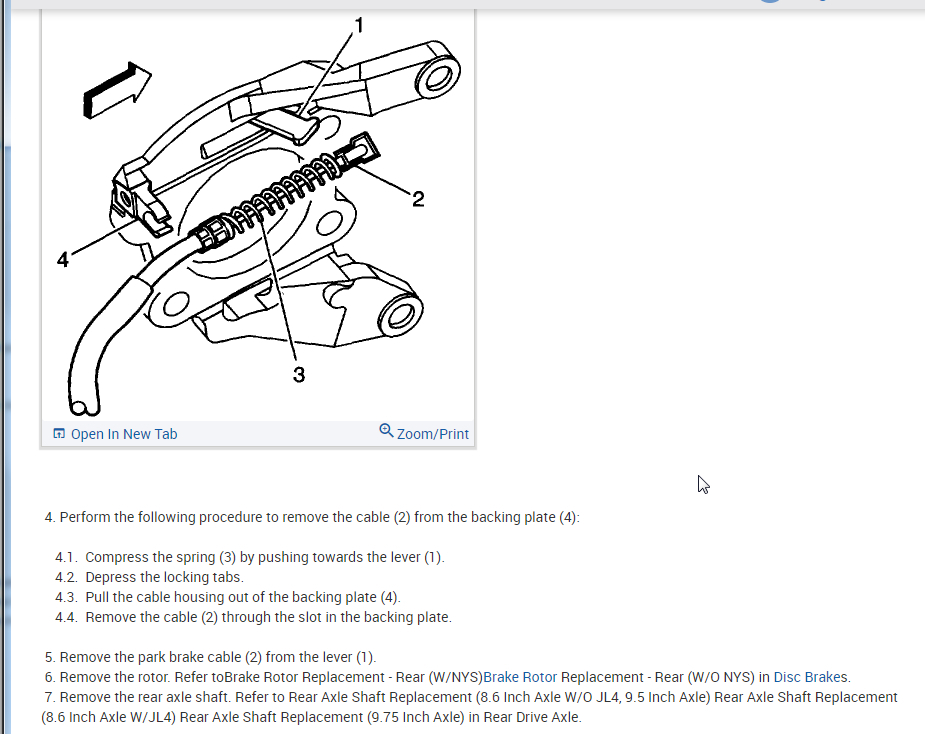 1

2

4

3

Open In New Tab

Zoom/Print

4. Perform the following procedure to remove the cable (2) from the backing plate (4):

4.1. Compress the spring (3) by pushing towards the lever (1).
4.2. Depress the locking tabs.
4.3. Pull the cable housing out of the backing plate (4).
4.4. Remove the cable (2) through the slot in the backing plate.

5. Remove the park brake cable (2) from the lever (1).
6. Remove the rotor. Refer toBrake Rotor Replacement - Rear (W/NYS)Brake Rotor Replacement - Rear (W/O NYS) in Disc Brakes.
7. Remove the rear axle shaft. Refer to Rear Axle Shaft Replacement (8.6 Inch Axle W/O JL4, 9.5 Inch Axle) Rear Axle Shaft Replacement (8.6 Inch Axle W/JL4) Rear Axle Shaft Replacement (9.75 Inch Axle) in Rear Drive Axle.