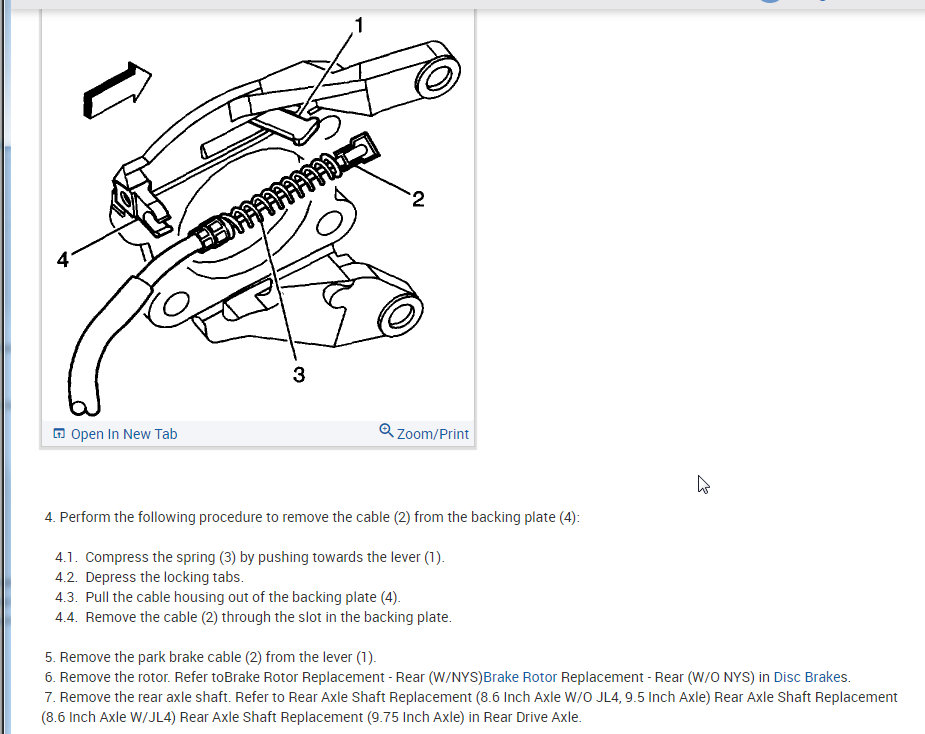 1

2

4

3

Open In New Tab

Zoom/Print

4. Perform the following procedure to remove the cable (2) from the backing plate (4):

4.1. Compress the spring (3) by pushing towards the lever (1).
4.2. Depress the locking tabs.
4.3. Pull the cable housing out of the backing plate (4).
4.4. Remove the cable (2) through the slot in the backing plate.

5. Remove the park brake cable (2) from the lever (1).
6. Remove the rotor. Refer toBrake Rotor Replacement - Rear (W/NYS)Brake Rotor Replacement - Rear (W/O NYS) in Disc Brakes.
7. Remove the rear axle shaft. Refer to Rear Axle Shaft Replacement (8.6 Inch Axle W/O JL4, 9.5 Inch Axle) Rear Axle Shaft Replacement (8.6 Inch Axle W/JL4) Rear Axle Shaft Replacement (9.75 Inch Axle) in Rear Drive Axle.