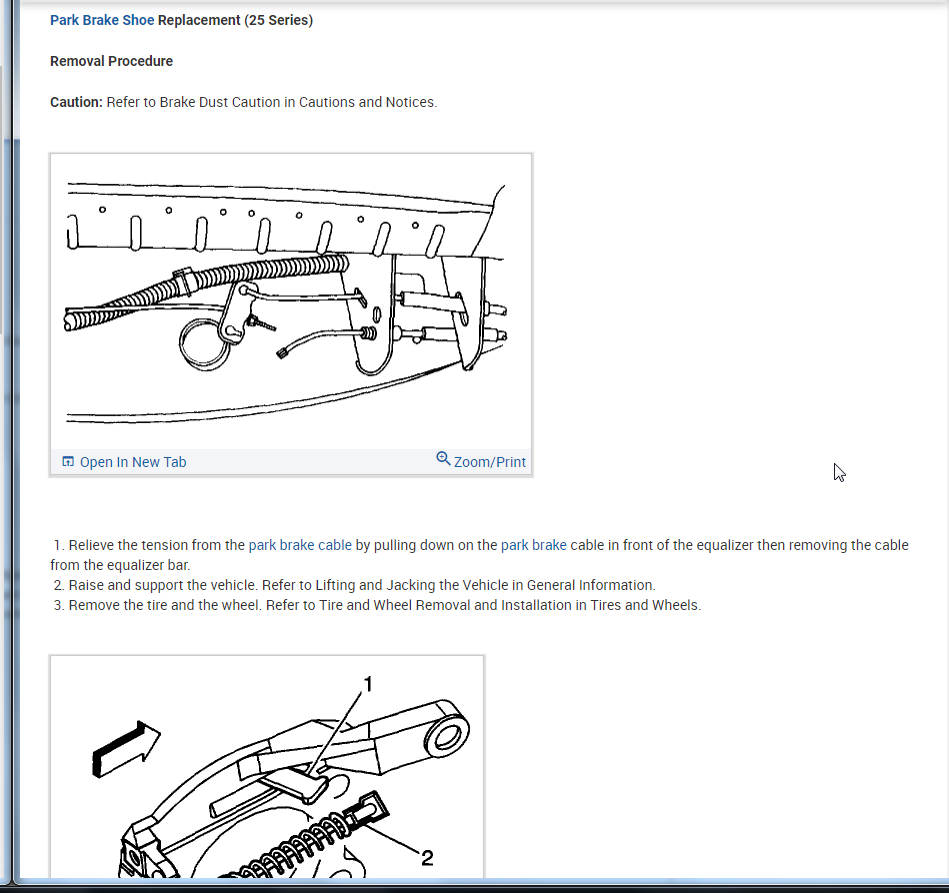 Park Brake Shoe Replacement (25 Series)

Removal Procedure

Caution: Refer to Brake Dust Caution in Cautions and Notices.

Open In New Tab
Zoom/Print

1. Relieve the tension from the park brake cable by pulling down on the park brake cable in front of the equalizer then removing the cable from the equalizer bar.
2. Raise and support the vehicle. Refer to Lifting and Jacking the Vehicle in General Information.
3. Remove the tire and the wheel. Refer to Tire and Wheel Removal and Installation in Tires and Wheels.

1
2