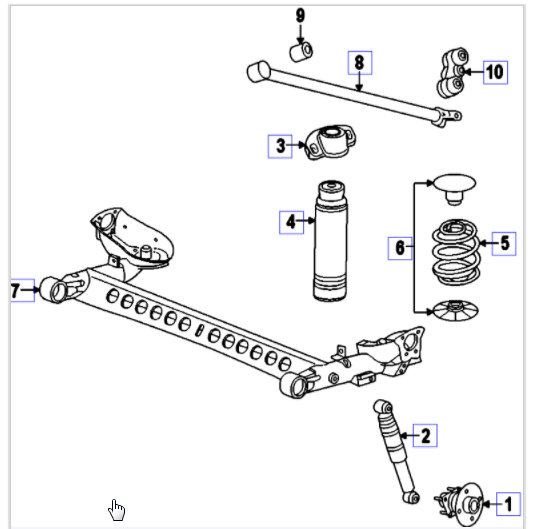 9
8
10
3
4
6
5
7
2
1