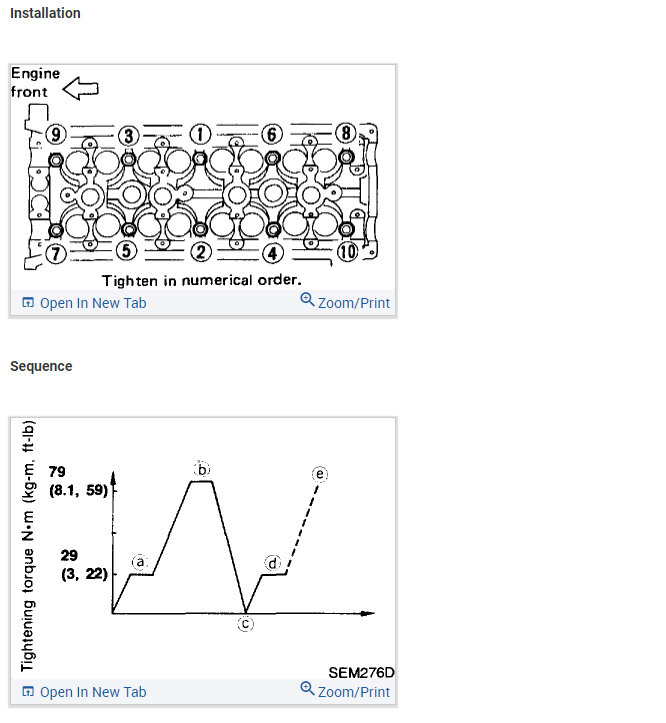 Installation

Engine front

9 3 1 6 8

7 5 2 4 10

Tighten in numerical order.

Open In New Tab Zoom/Print

Sequence

Tightening torque N•m (kg-m, ft-lb)

79
(8.1, 59)

29
(3, 22)

a b c d e

SEM276D

Open In New Tab Zoom/Print