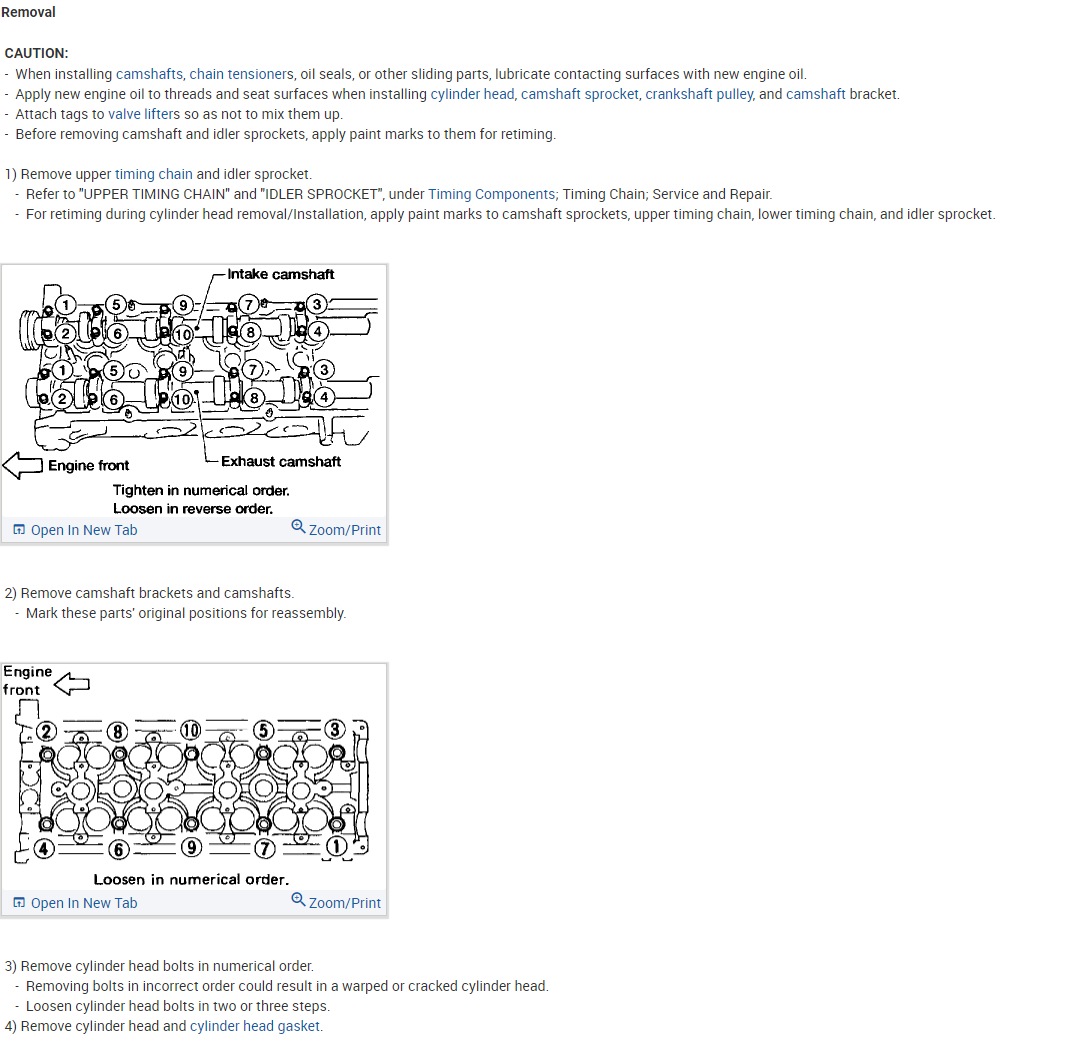 Removal

CAUTION:
- When installing camshafts, chain tensioners, oil seals, or other sliding parts, lubricate contacting surfaces with new engine oil.
- Apply new engine oil to threads and seat surfaces when installing cylinder head, camshaft sprocket, crankshaft pulley, and camshaft bracket.
- Attach tags to valve lifters so as not to mix them up.
- Before removing camshaft and idler sprockets, apply paint marks to them for retiming.

1) Remove upper timing chain and idler sprocket.
- Refer to "UPPER TIMING CHAIN" and "IDLER SPROCKET", under Timing Components; Timing Chain; Service and Repair.
- For retiming during cylinder head removal/Installation, apply paint marks to camshaft sprockets, upper timing chain, lower timing chain, and idler sprocket.

Intake camshaft
1 5 9 7 3
2 6 10 8 4
1 5 9 7 3
2 6 10 8 4
Engine front
Exhaust camshaft
Tighten in numerical order.
Loosen in reverse order.
Open In New Tab
Zoom/Print

2) Remove camshaft brackets and camshafts.
- Mark these parts' original positions for reassembly.

Engine front
2 8 10 5 3
4 6 9 7 1
Loosen in numerical order.
Open In New Tab
Zoom/Print

3) Remove cylinder head bolts in numerical order.
- Removing bolts in incorrect order could result in a warped or cracked cylinder head.
- Loosen cylinder head bolts in two or three steps.
4) Remove cylinder head and cylinder head gasket.