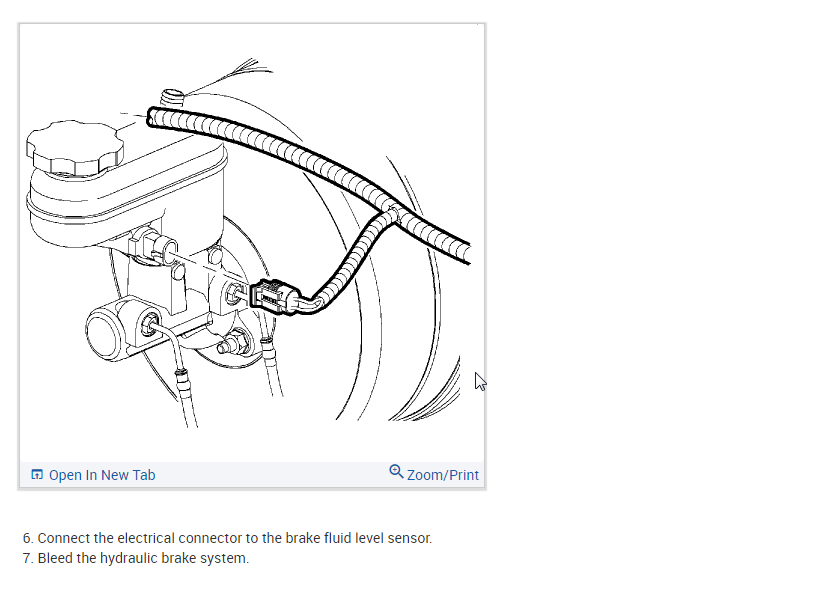 Open In New Tab

Zoom/Print

6. Connect the electrical connector to the brake fluid level sensor.
7. Bleed the hydraulic brake system.