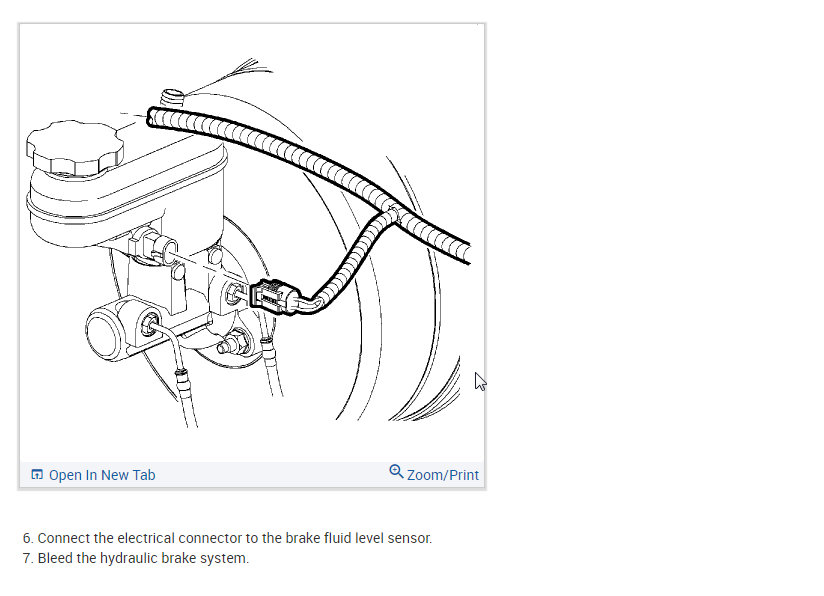 Open In New Tab

Zoom/Print

6. Connect the electrical connector to the brake fluid level sensor.
7. Bleed the hydraulic brake system.