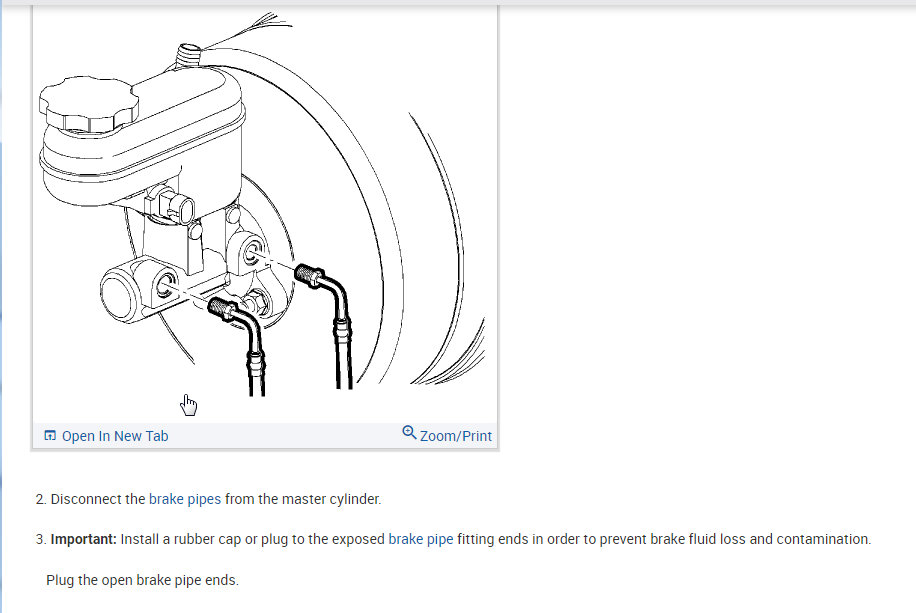 Open In New Tab

Zoom/Print

2. Disconnect the brake pipes from the master cylinder.

3. Important: Install a rubber cap or plug to the exposed brake pipe fitting ends in order to prevent brake fluid loss and contamination.

Plug the open brake pipe ends.