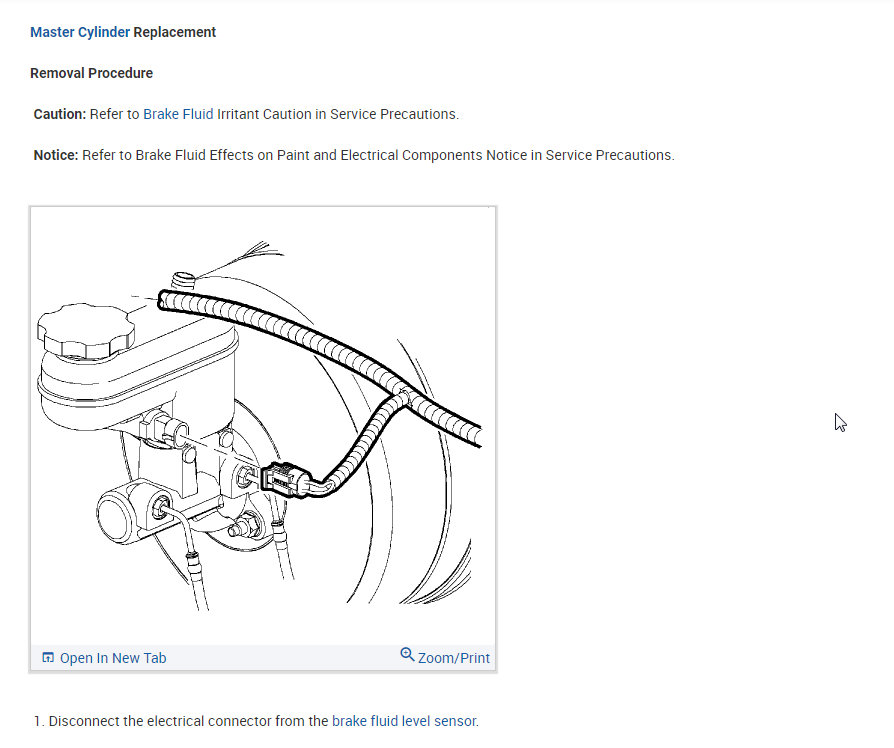 Master Cylinder Replacement

Removal Procedure

Caution: Refer to Brake Fluid Irritant Caution in Service Precautions.

Notice: Refer to Brake Fluid Effects on Paint and Electrical Components Notice in Service Precautions.

Open In New Tab

Zoom/Print

1. Disconnect the electrical connector from the brake fluid level sensor.