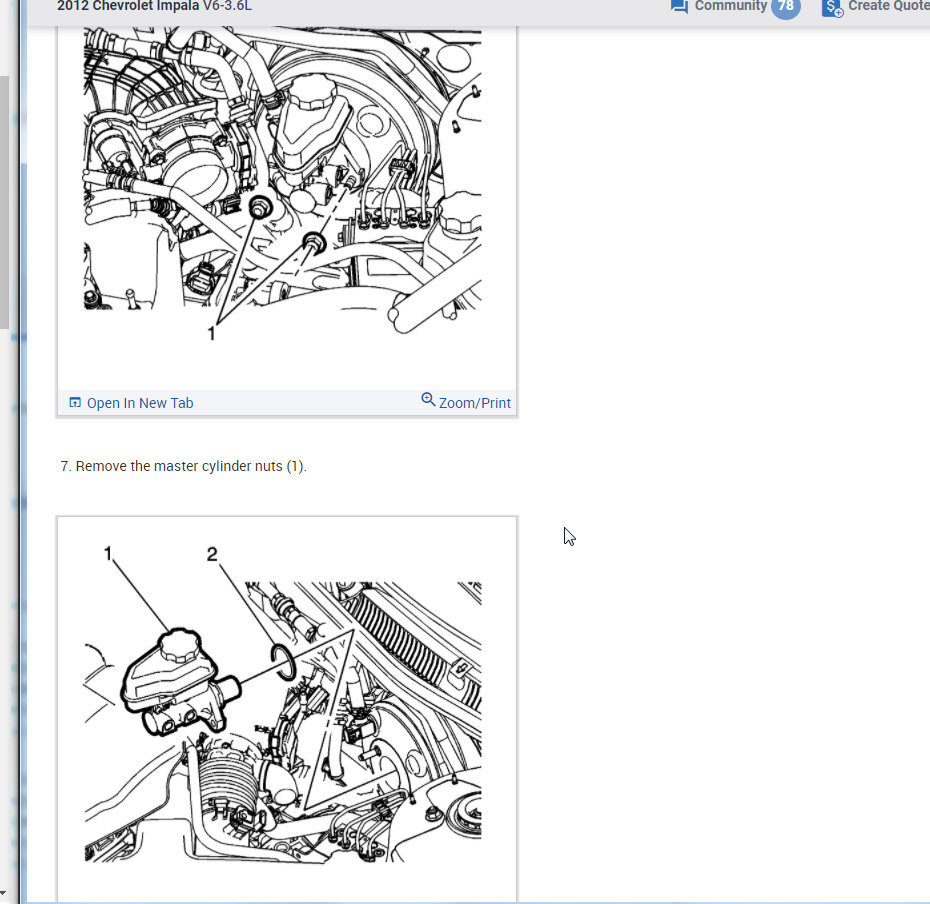 2012 Chevrolet Impala V6-3.6L

Community 78

Create Quote

1

Open In New Tab

Zoom/Print

7. Remove the master cylinder nuts (1).

1

2