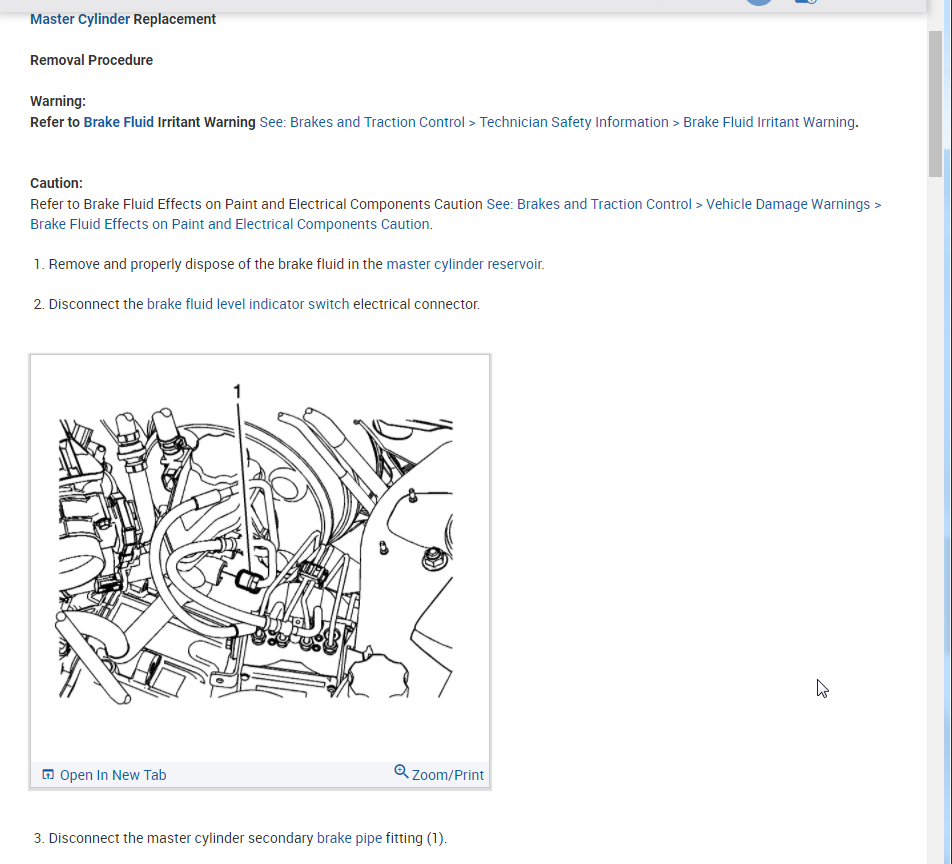 Master Cylinder Replacement

Removal Procedure

Warning:
Refer to Brake Fluid Irritant Warning See: Brakes and Traction Control > Technician Safety Information > Brake Fluid Irritant Warning.

Caution:
Refer to Brake Fluid Effects on Paint and Electrical Components Caution See: Brakes and Traction Control > Vehicle Damage Warnings > Brake Fluid Effects on Paint and Electrical Components Caution.

1. Remove and properly dispose of the brake fluid in the master cylinder reservoir.

2. Disconnect the brake fluid level indicator switch electrical connector.

1

Open In New Tab

Zoom/Print

3. Disconnect the master cylinder secondary brake pipe fitting (1).