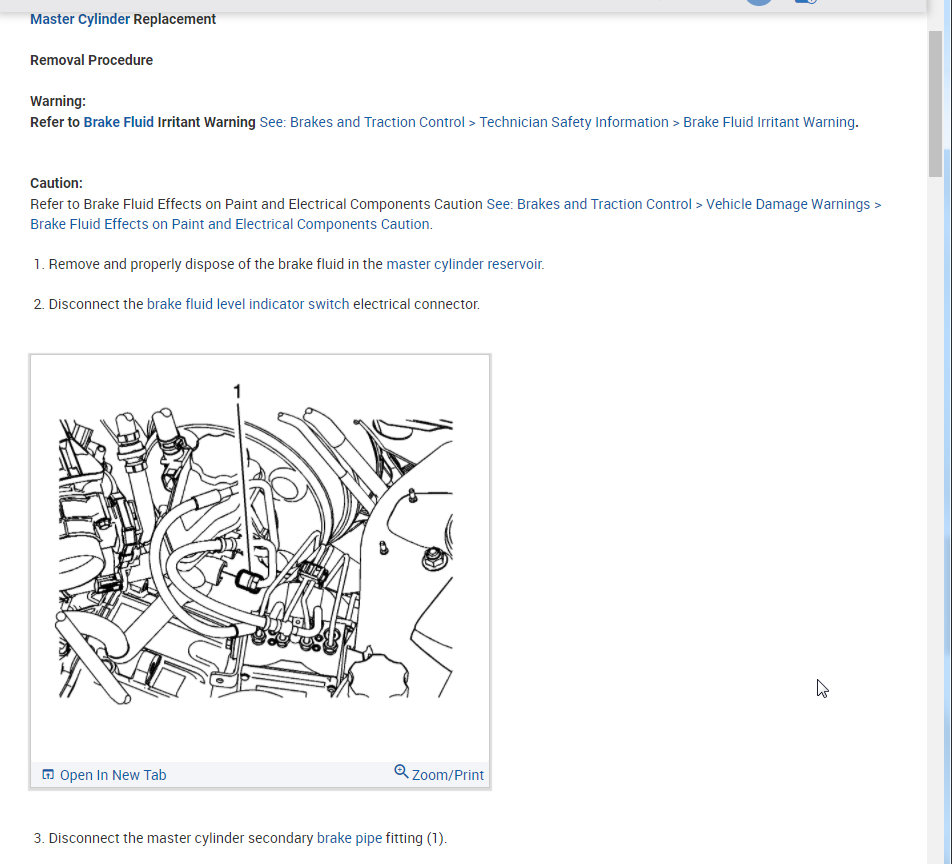 Master Cylinder Replacement

Removal Procedure

Warning:
Refer to Brake Fluid Irritant Warning See: Brakes and Traction Control > Technician Safety Information > Brake Fluid Irritant Warning.

Caution:
Refer to Brake Fluid Effects on Paint and Electrical Components Caution See: Brakes and Traction Control > Vehicle Damage Warnings > Brake Fluid Effects on Paint and Electrical Components Caution.

1. Remove and properly dispose of the brake fluid in the master cylinder reservoir.

2. Disconnect the brake fluid level indicator switch electrical connector.

1

Open In New Tab

Zoom/Print

3. Disconnect the master cylinder secondary brake pipe fitting (1).