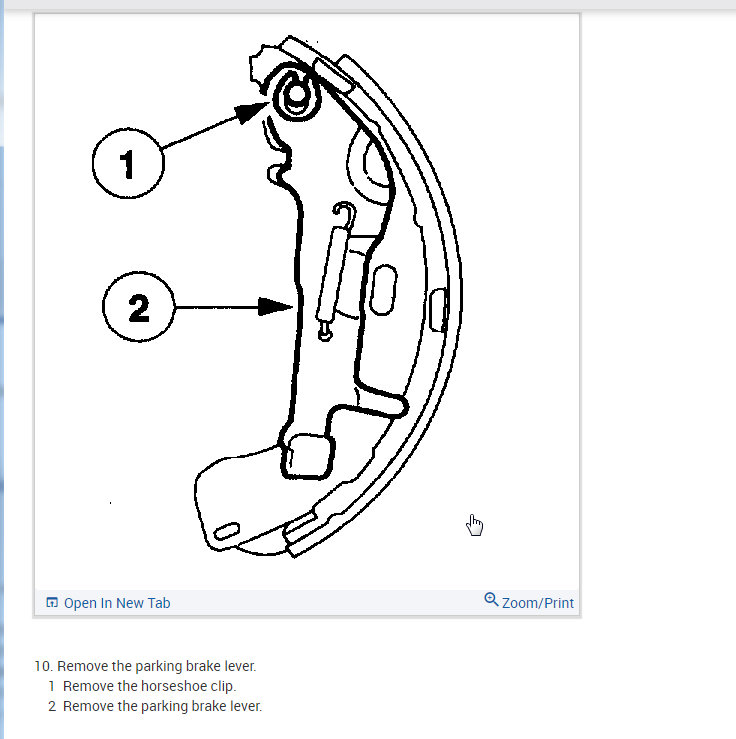 1

2

Open In New Tab

Zoom/Print

10. Remove the parking brake lever.
1 Remove the horseshoe clip.
2 Remove the parking brake lever.