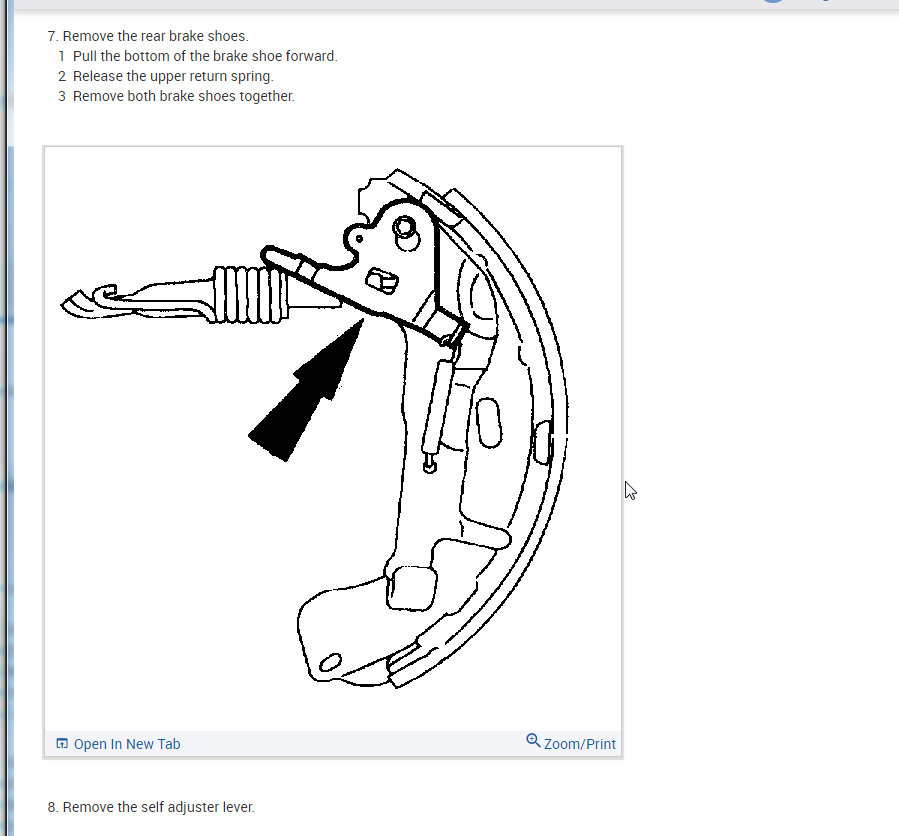 7. Remove the rear brake shoes.
1 Pull the bottom of the brake shoe forward.
2 Release the upper return spring.
3 Remove both brake shoes together.

Open In New Tab

Zoom/Print

8. Remove the self adjuster lever.