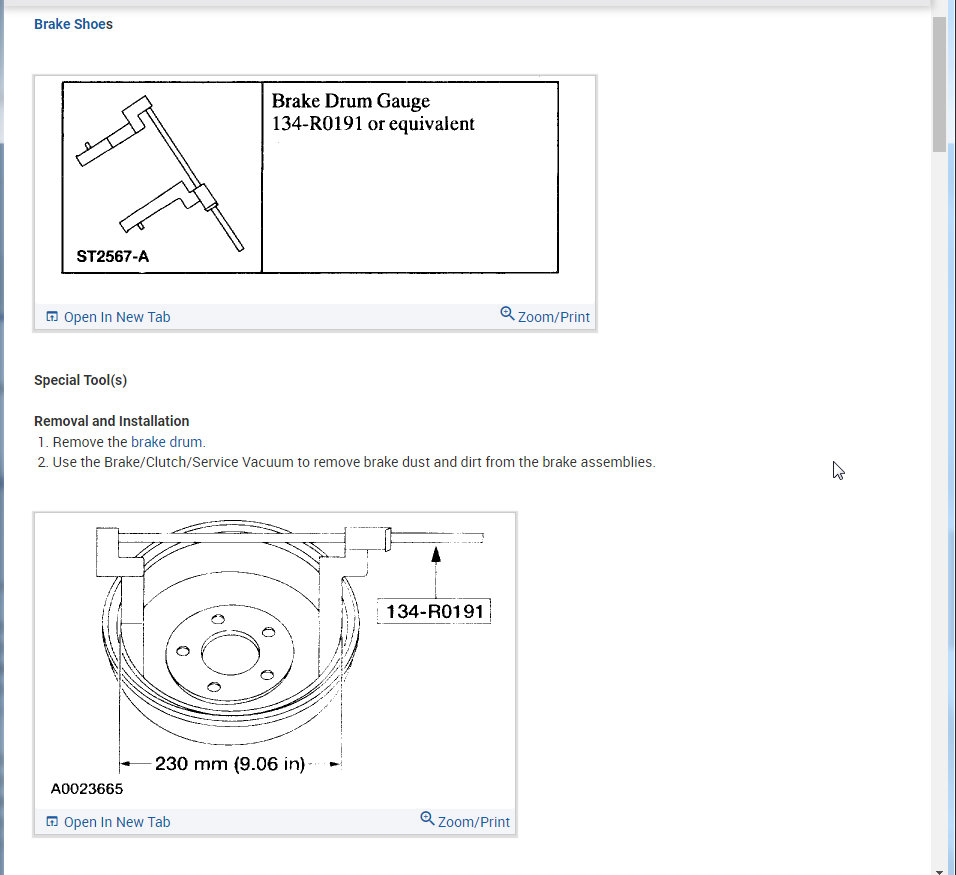 Brake Shoes

ST2567-A

Brake Drum Gauge
134-R0191 or equivalent

Open In New Tab
Zoom/Print

Special Tool(s)

Removal and Installation
1. Remove the brake drum.
2. Use the Brake/Clutch/Service Vacuum to remove brake dust and dirt from the brake assemblies.

134-R0191
230 mm (9.06 in)
A0023665

Open In New Tab
Zoom/Print