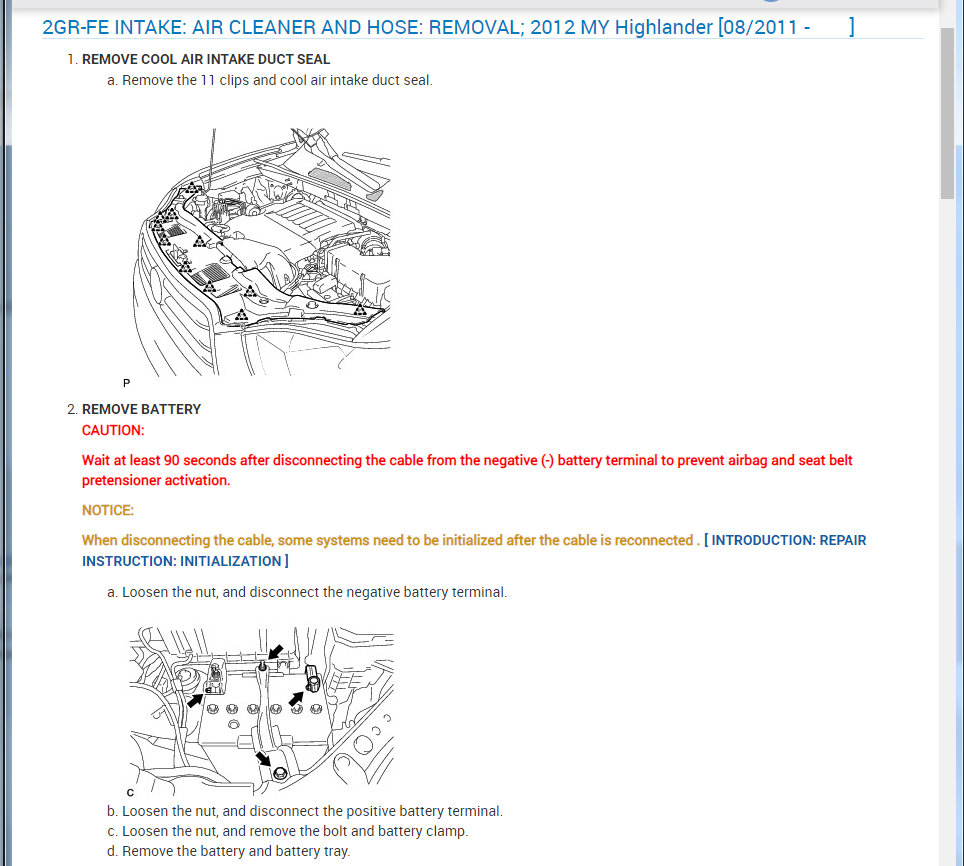 2GR-FE INTAKE: AIR CLEANER AND HOSE: REMOVAL; 2012 MY Highlander [08/2011 - ]

1. REMOVE COOL AIR INTAKE DUCT SEAL

a. Remove the 11 clips and cool air intake duct seal.

P

2. REMOVE BATTERY

CAUTION:

Wait at least 90 seconds after disconnecting the cable from the negative (-) battery terminal to prevent airbag and seat belt pretensioner activation.

NOTICE:

When disconnecting the cable, some systems need to be initialized after the cable is reconnected . [ INTRODUCTION: REPAIR INSTRUCTION: INITIALIZATION ]

a. Loosen the nut, and disconnect the negative battery terminal.

C

b. Loosen the nut, and disconnect the positive battery terminal.

c. Loosen the nut, and remove the bolt and battery clamp.

d. Remove the battery and battery tray.