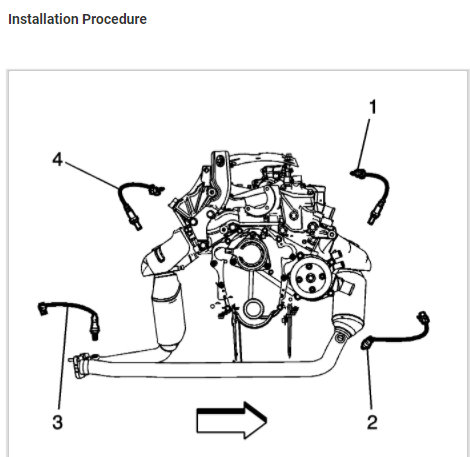 Installation Procedure

1

4

3

2