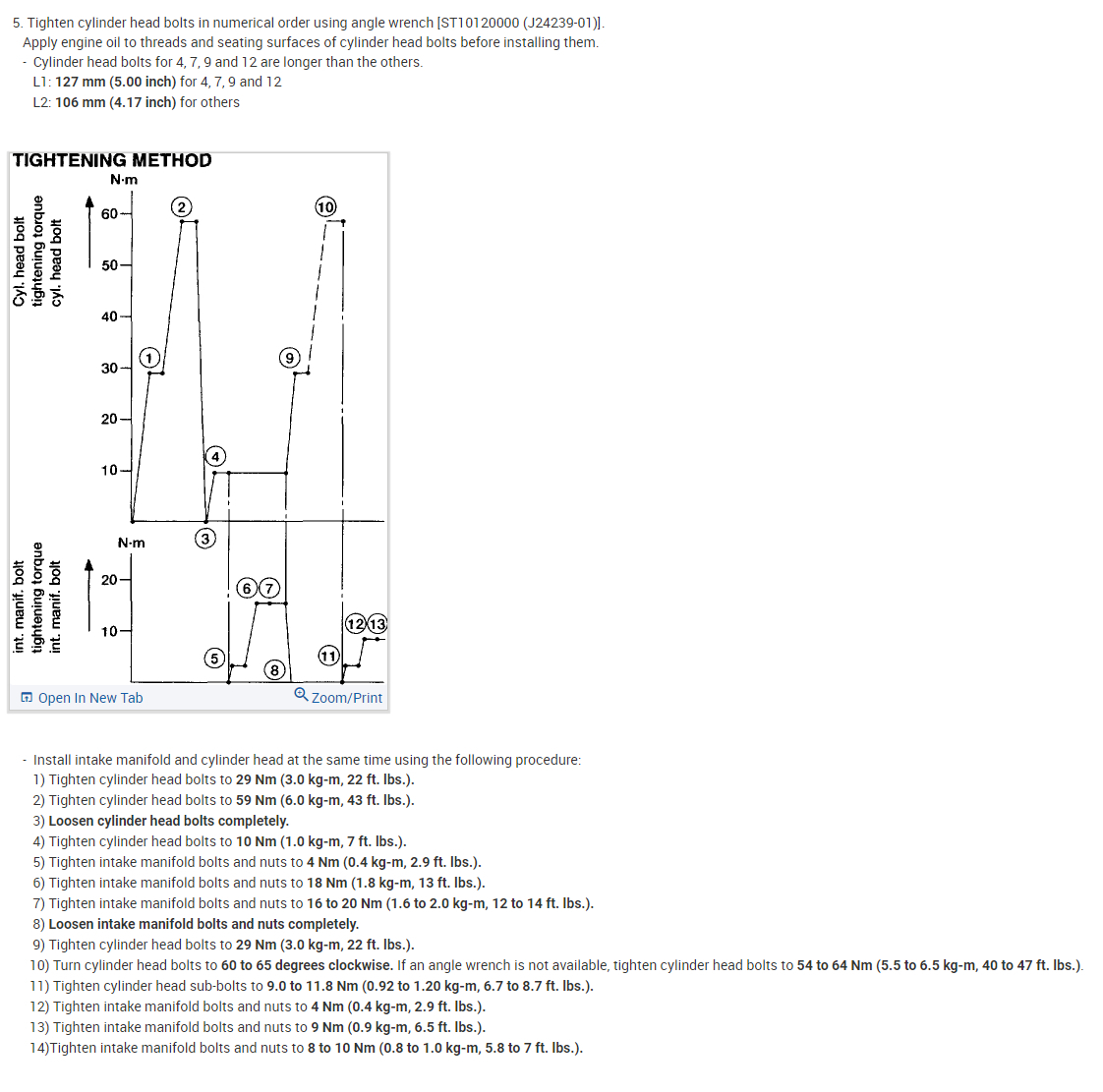 5. Tighten cylinder head bolts in numerical order using angle wrench [ST10120000 (J24239-01)].
Apply engine oil to threads and seating surfaces of cylinder head bolts before installing them.
- Cylinder head bolts for 4, 7, 9 and 12 are longer than the others.
L1: 127 mm (5.00 inch) for 4, 7, 9 and 12
L2: 106 mm (4.17 inch) for others

TIGHTENING METHOD
N·m
Cyl. head bolt tightening torque cyl. head bolt
60
50
40
30
20
10
1
2
3
4
9
10
N·m
int. manif. bolt tightening torque int. manif. bolt
20
10
5
6
7
8
11
12
13
Open In New Tab
Zoom/Print

- Install intake manifold and cylinder head at the same time using the following procedure:
1) Tighten cylinder head bolts to 29 Nm (3.0 kg-m, 22 ft. lbs.).
2) Tighten cylinder head bolts to 59 Nm (6.0 kg-m, 43 ft. lbs.).
3) Loosen cylinder head bolts completely.
4) Tighten cylinder head bolts to 10 Nm (1.0 kg-m, 7 ft. lbs.).
5) Tighten intake manifold bolts and nuts to 4 Nm (0.4 kg-m, 2.9 ft. lbs.).
6) Tighten intake manifold bolts and nuts to 18 Nm (1.8 kg-m, 13 ft. lbs.).
7) Tighten intake manifold bolts and nuts to 16 to 20 Nm (1.6 to 2.0 kg-m, 12 to 14 ft. lbs.).
8) Loosen intake manifold bolts and nuts completely.
9) Tighten cylinder head bolts to 29 Nm (3.0 kg-m, 22 ft. lbs.).
10) Turn cylinder head bolts to 60 to 65 degrees clockwise. If an angle wrench is not available, tighten cylinder head bolts to 54 to 64 Nm (5.5 to 6.5 kg-m, 40 to 47 ft. lbs.).
11) Tighten cylinder head sub-bolts to 9.0 to 11.8 Nm (0.92 to 1.20 kg-m, 6.7 to 8.7 ft. lbs.).
12) Tighten intake manifold bolts and nuts to 4 Nm (0.4 kg-m, 2.9 ft. lbs.).
13) Tighten intake manifold bolts and nuts to 9 Nm (0.9 kg-m, 6.5 ft. lbs.).
14)Tighten intake manifold bolts and nuts to 8 to 10 Nm (0.8 to 1.0 kg-m, 5.8 to 7 ft. lbs.).