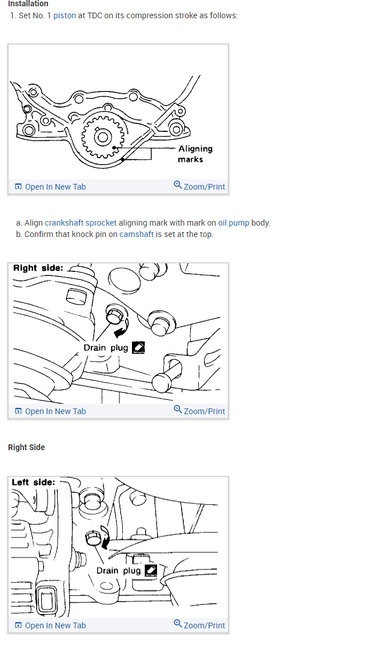 Installation

1. Set No. 1 piston at TDC on its compression stroke as follows:

Aligning marks

Open In New Tab

Zoom/Print

a. Align crankshaft sprocket aligning mark with mark on oil pump body.
b. Confirm that knock pin on camshaft is set at the top.

Right side:

Drain plug

Open In New Tab

Zoom/Print

Right Side

Left side:

Drain plug

Open In New Tab

Zoom/Print