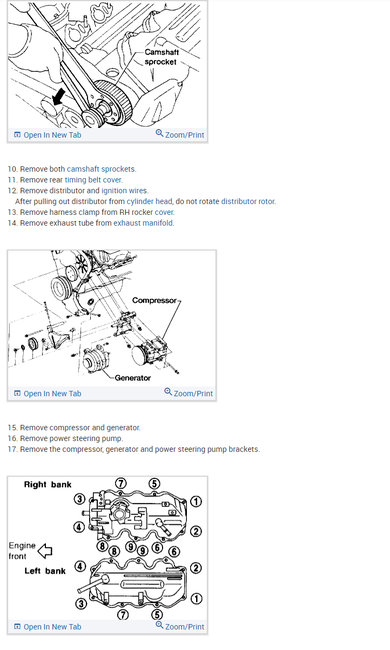 Camshaft sprocket

Open In New Tab
Zoom/Print

10. Remove both camshaft sprockets.
11. Remove rear timing belt cover.
12. Remove distributor and ignition wires.
After pulling out distributor from cylinder head, do not rotate distributor rotor.
13. Remove harness clamp from RH rocker cover.
14. Remove exhaust tube from exhaust manifold.

Compressor
Generator

Open In New Tab
Zoom/Print

15. Remove compressor and generator.
16. Remove power steering pump.
17. Remove the compressor, generator and power steering pump brackets.

Right bank
7 5 3 1 4 2 8 9 9 6 6
Engine front
Left bank
4 2 3 1 7 5

Open In New Tab
Zoom/Print