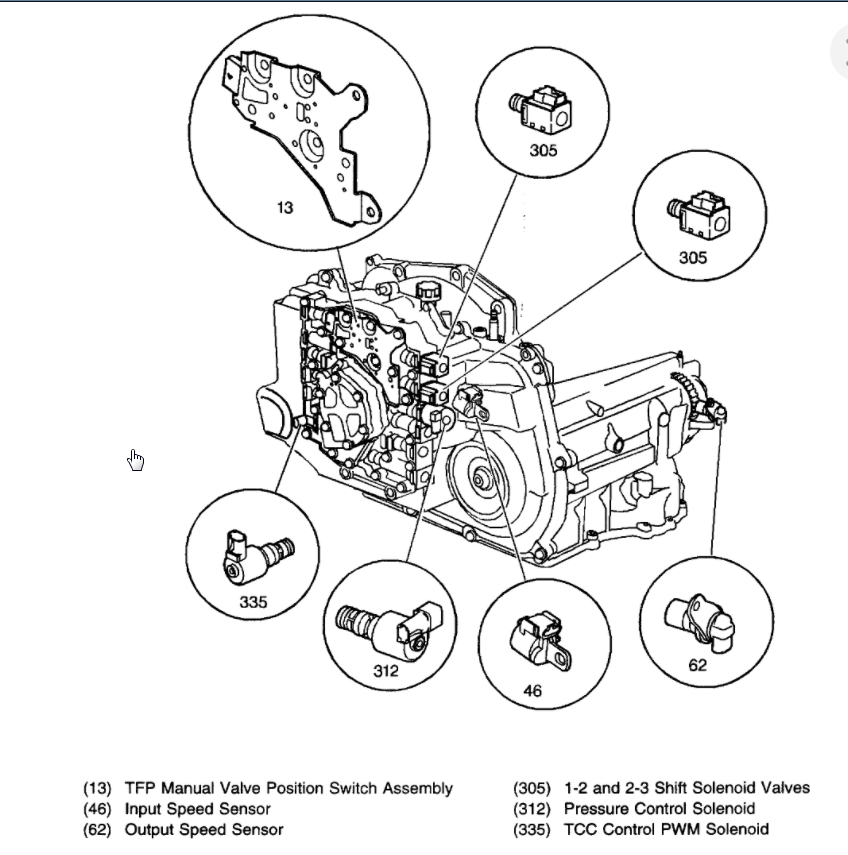 13

305

305

335

312

46

62

(13) TFP Manual Valve Position Switch Assembly
(46) Input Speed Sensor
(62) Output Speed Sensor

(305) 1-2 and 2-3 Shift Solenoid Valves
(312) Pressure Control Solenoid
(335) TCC Control PWM Solenoid