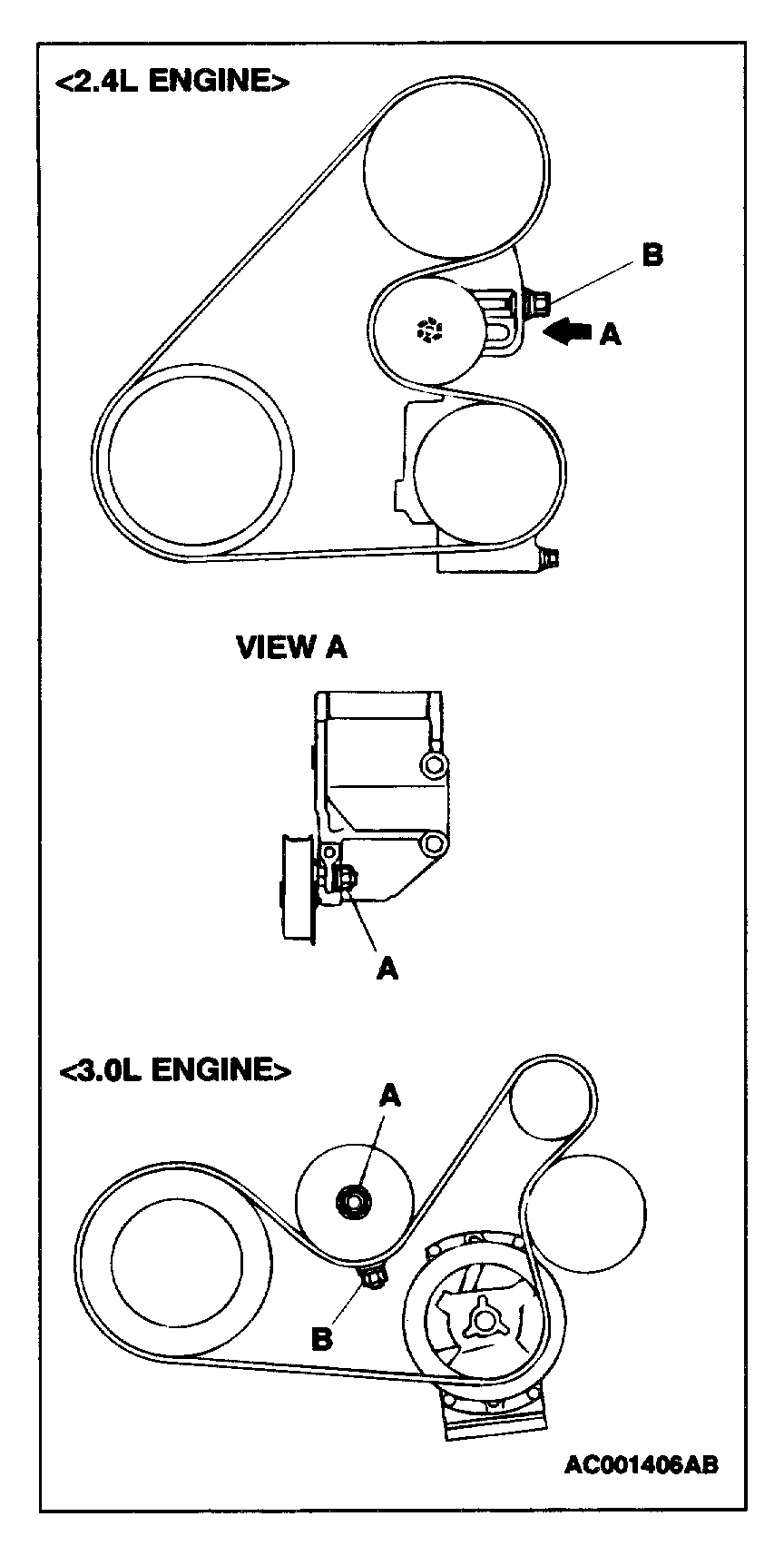 <2.4L ENGINE>

B

A

VIEW A

A

<3.0L ENGINE>

A

B

AC001406AB