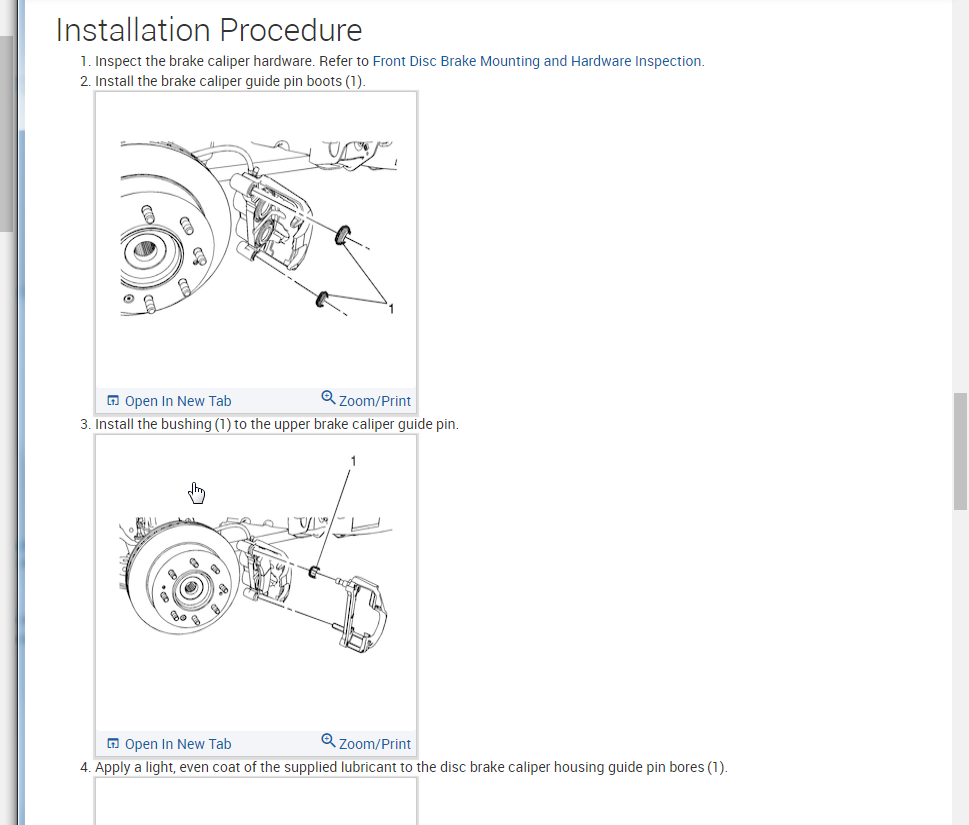 Installation Procedure

1. Inspect the brake caliper hardware. Refer to Front Disc Brake Mounting and Hardware Inspection.
2. Install the brake caliper guide pin boots (1).

1

Open In New Tab Zoom/Print

3. Install the bushing (1) to the upper brake caliper guide pin.

1

Open In New Tab Zoom/Print

4. Apply a light, even coat of the supplied lubricant to the disc brake caliper housing guide pin bores (1).