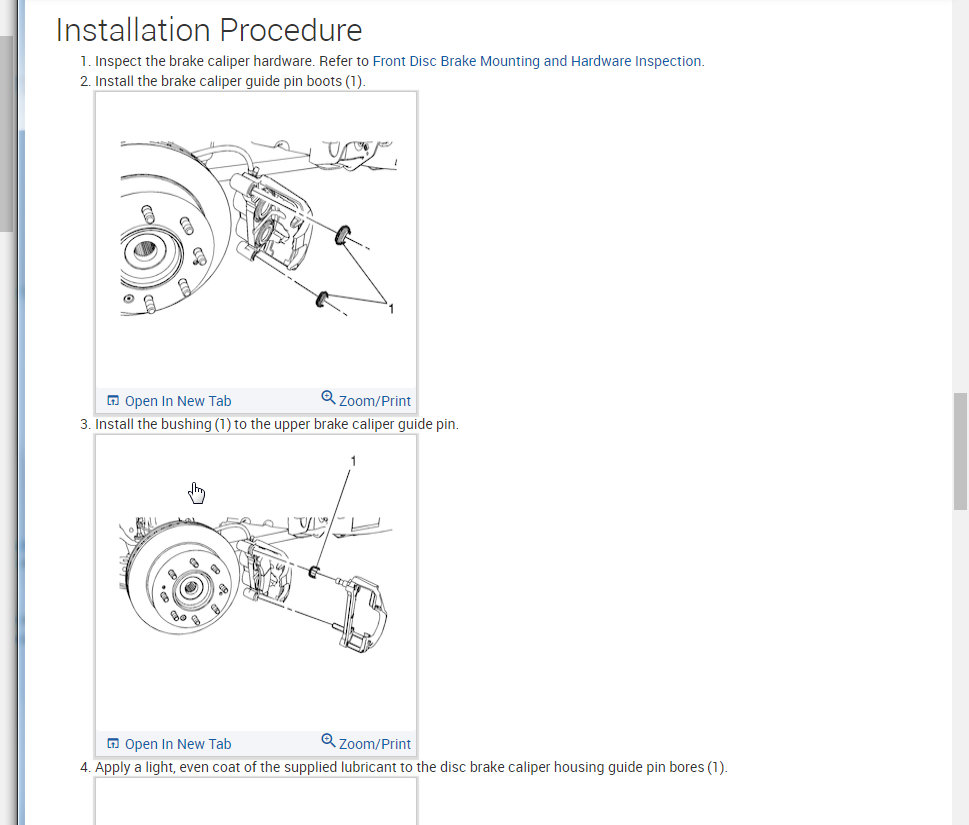 Installation Procedure

1. Inspect the brake caliper hardware. Refer to Front Disc Brake Mounting and Hardware Inspection.
2. Install the brake caliper guide pin boots (1).

1

Open In New Tab Zoom/Print

3. Install the bushing (1) to the upper brake caliper guide pin.

1

Open In New Tab Zoom/Print

4. Apply a light, even coat of the supplied lubricant to the disc brake caliper housing guide pin bores (1).