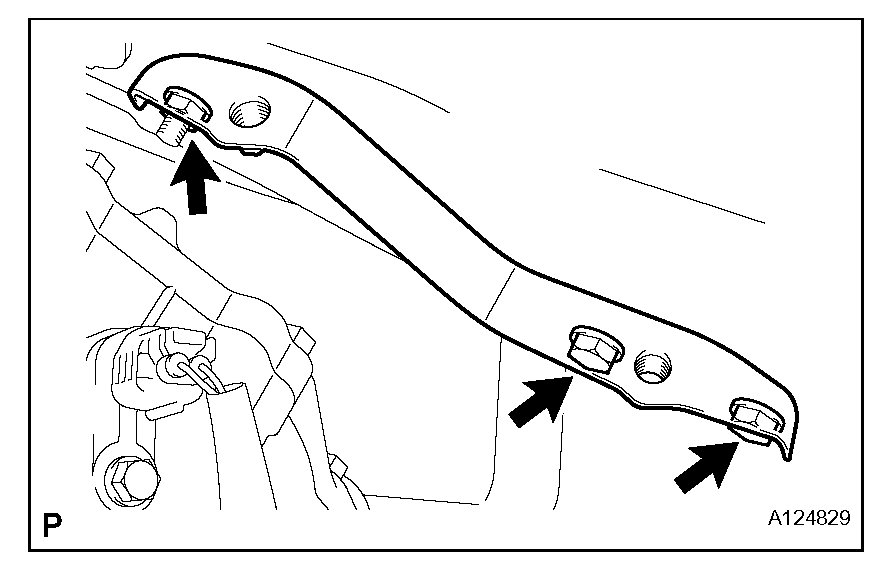 P

A124829