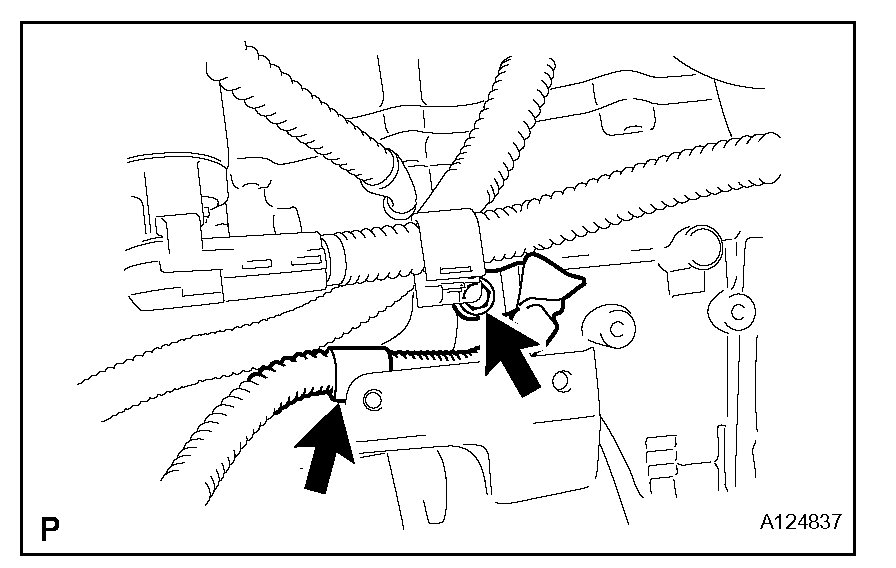 P

A124837