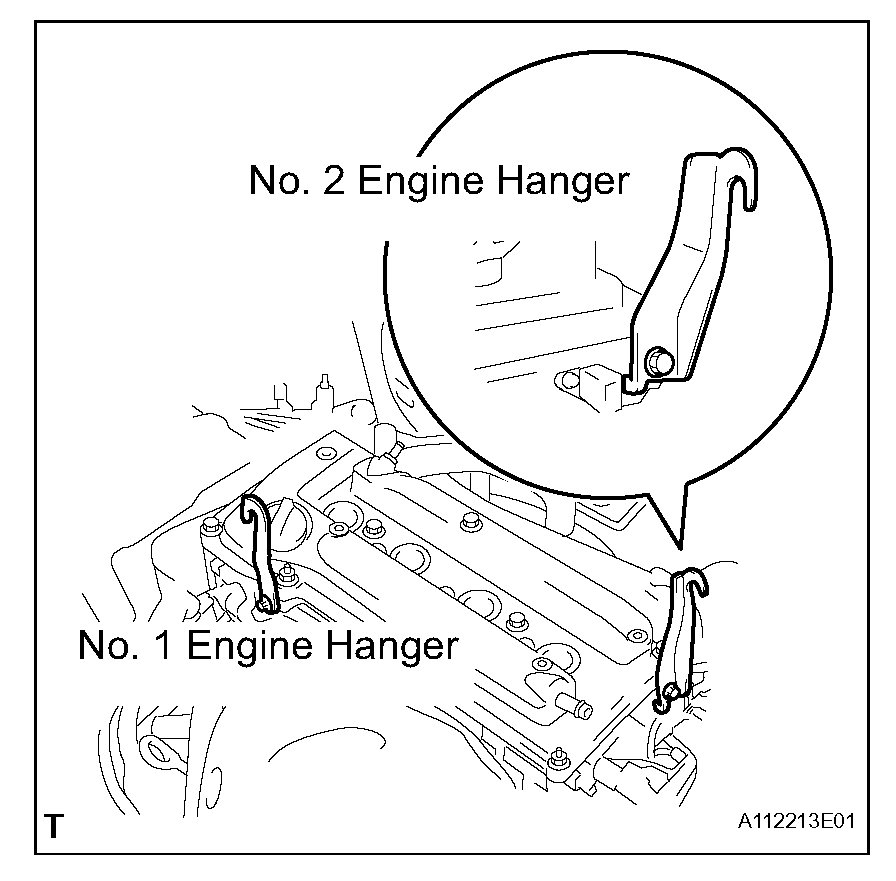 No. 2 Engine Hanger

No. 1 Engine Hanger

T

A112213E01