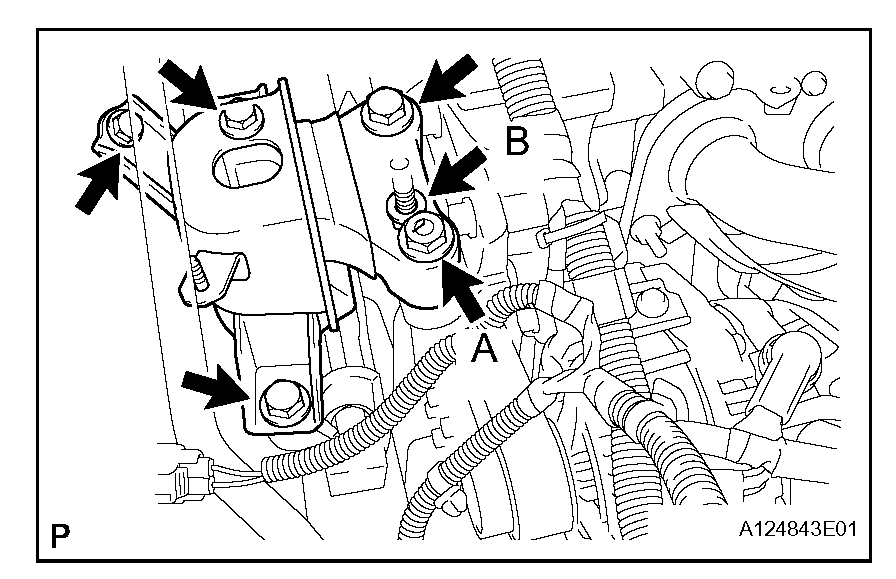 B

A

P

A124843E01