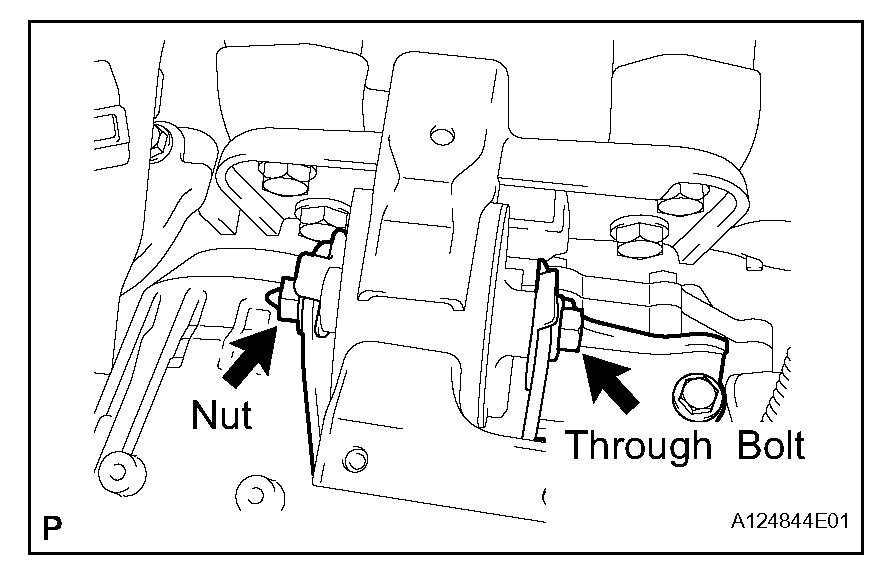 Nut

Through Bolt

P

A124844E01