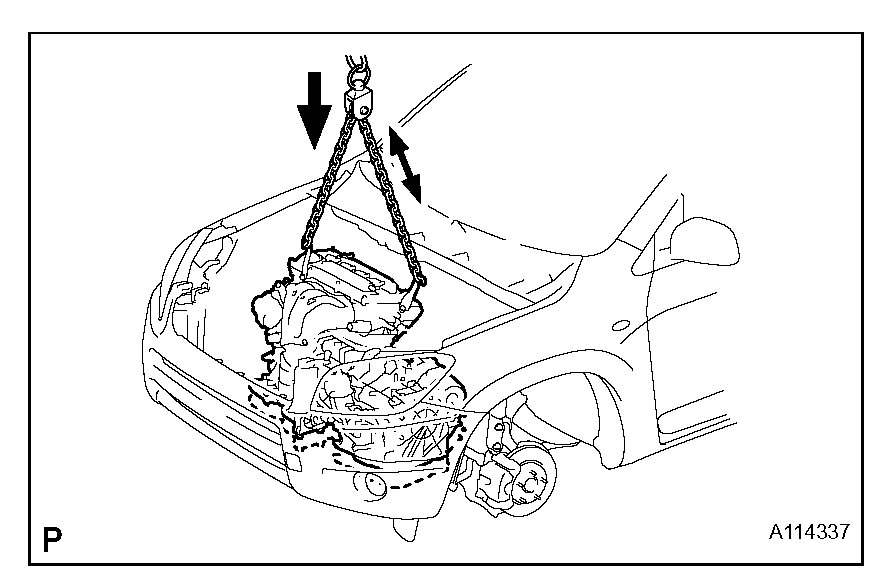 P

A114337