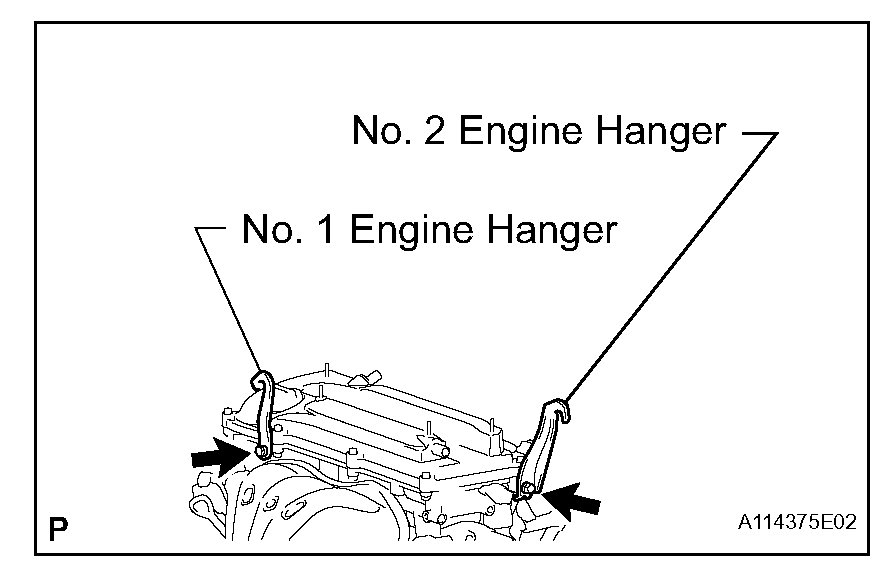 No. 2 Engine Hanger

No. 1 Engine Hanger

P

A114375E02