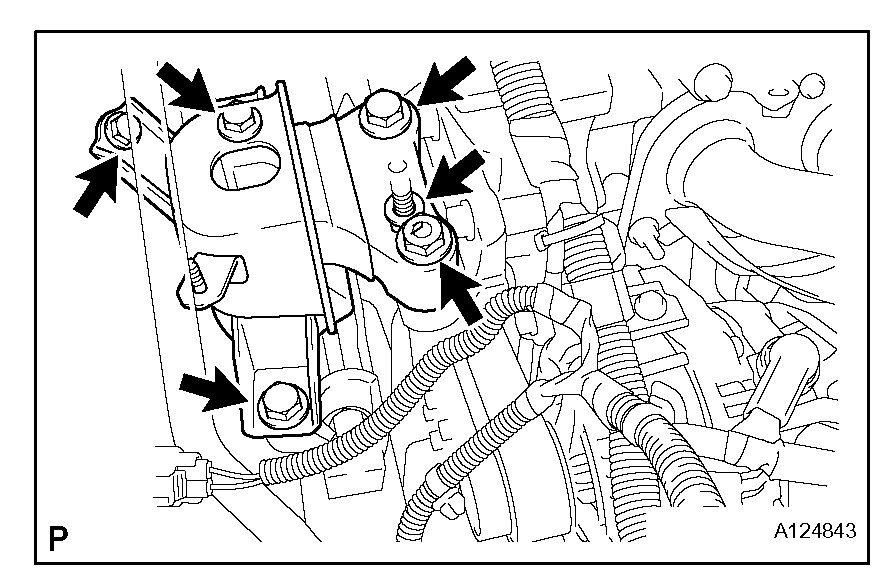 P

A124843