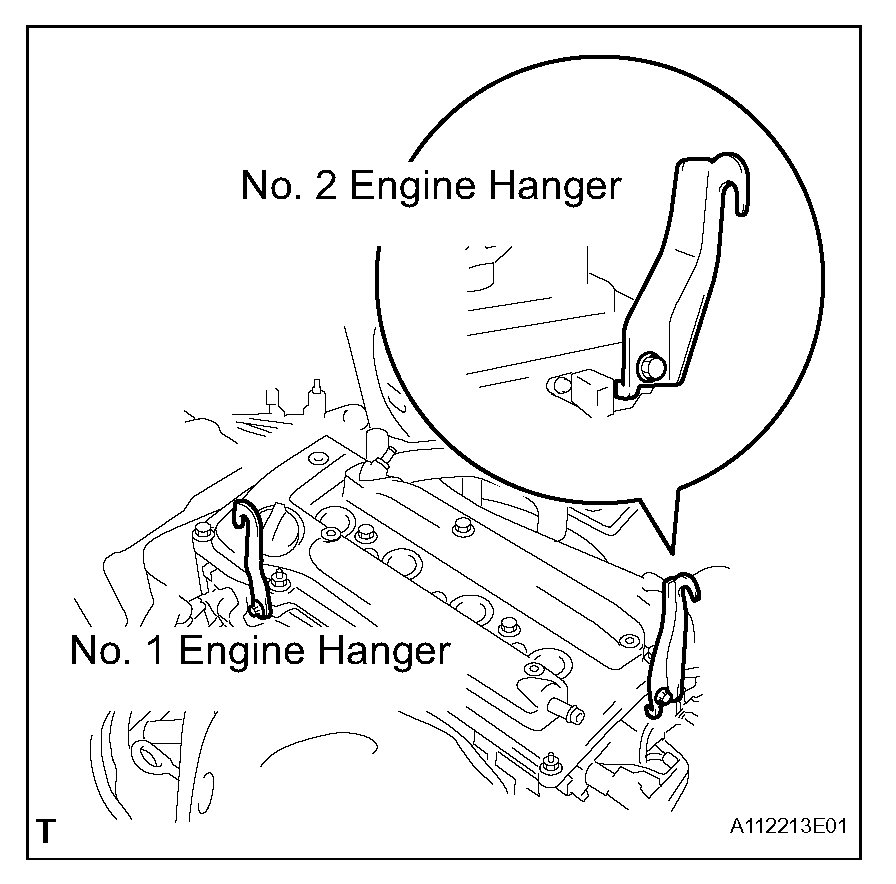 No. 2 Engine Hanger

No. 1 Engine Hanger

T

A112213E01