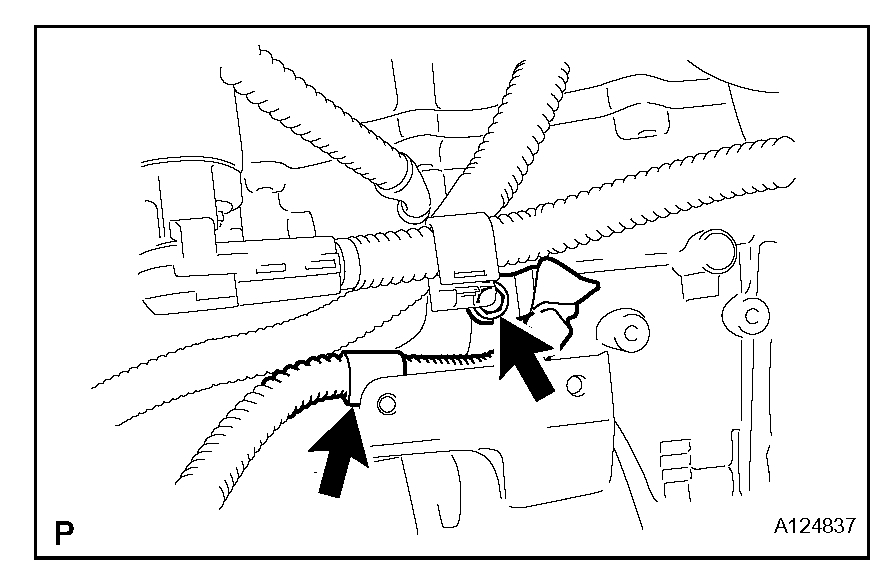 P

A124837