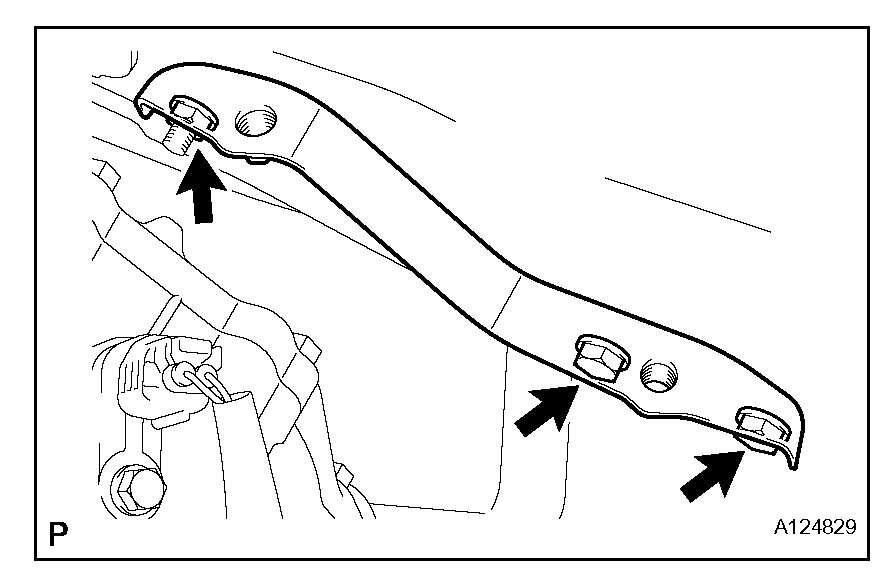 P

A124829