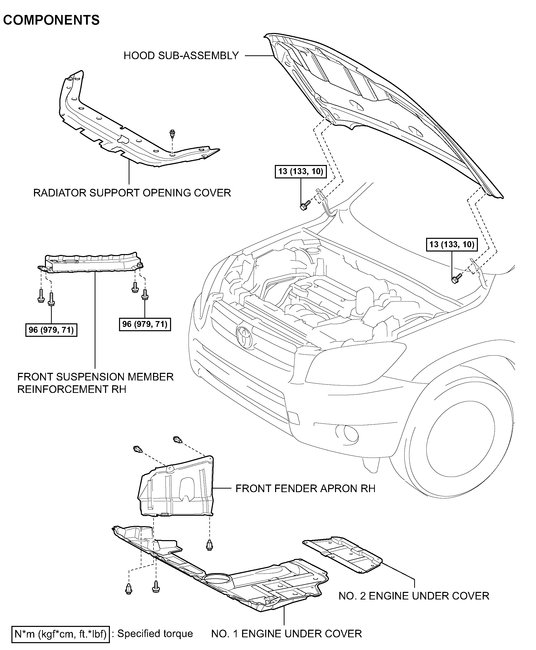 COMPONENTS

HOOD SUB-ASSEMBLY

RADIATOR SUPPORT OPENING COVER

13 (133, 10)

13 (133, 10)

96 (979, 71)

96 (979, 71)

FRONT SUSPENSION MEMBER REINFORCEMENT RH

FRONT FENDER APRON RH

NO. 2 ENGINE UNDER COVER

N*m (kgf*cm, ft.*lbf) : Specified torque

NO. 1 ENGINE UNDER COVER