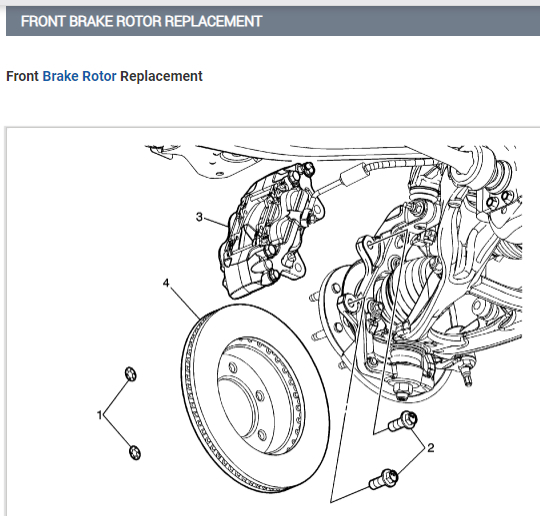 FRONT BRAKE ROTOR REPLACEMENT

Front Brake Rotor Replacement

3
4
1
2