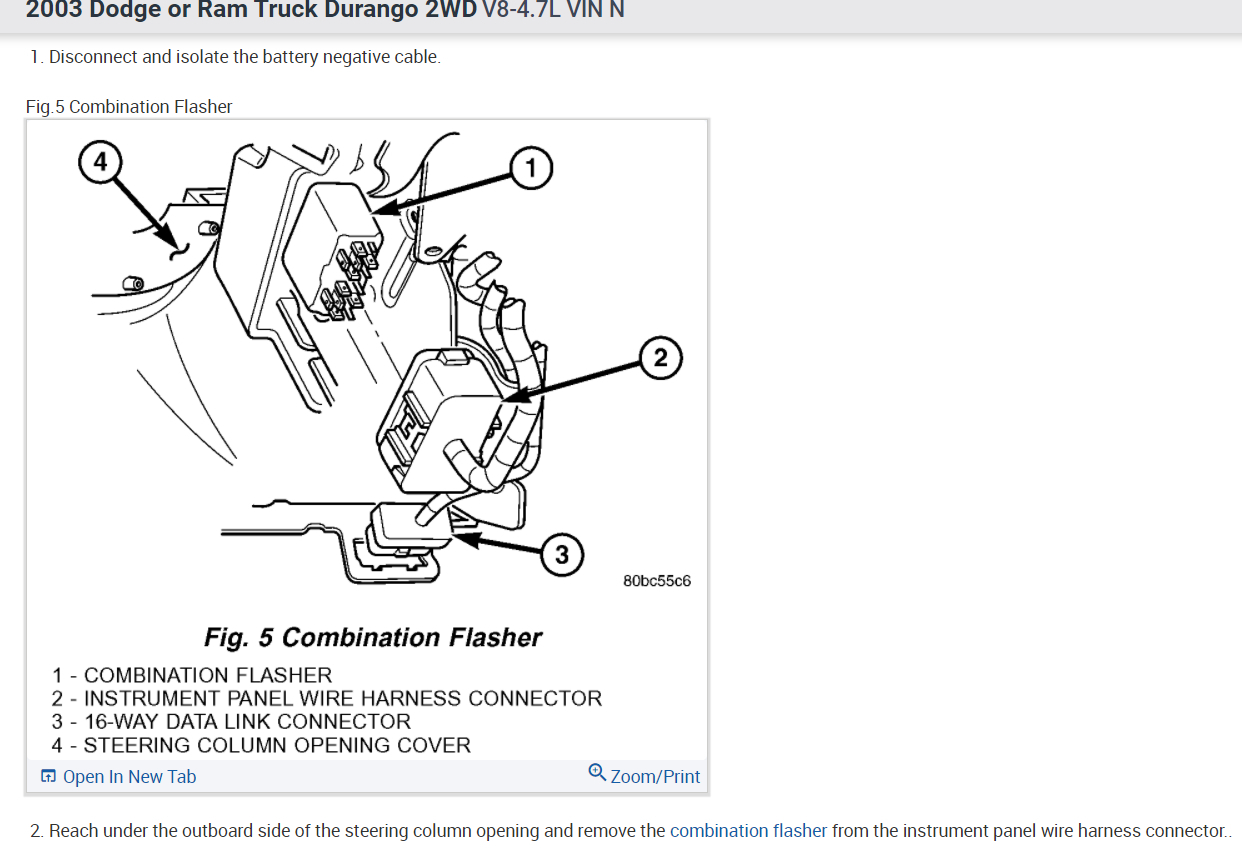 2003 Dodge or Ram Truck Durango 2WD V8-4.7L VIN N

1. Disconnect and isolate the battery negative cable.

Fig.5 Combination Flasher

4

1

2

3

80bc55c6

Fig. 5 Combination Flasher

1 - COMBINATION FLASHER
2 - INSTRUMENT PANEL WIRE HARNESS CONNECTOR
3 - 16-WAY DATA LINK CONNECTOR
4 - STEERING COLUMN OPENING COVER

Open In New Tab

Zoom/Print

2. Reach under the outboard side of the steering column opening and remove the combination flasher from the instrument panel wire harness connector..