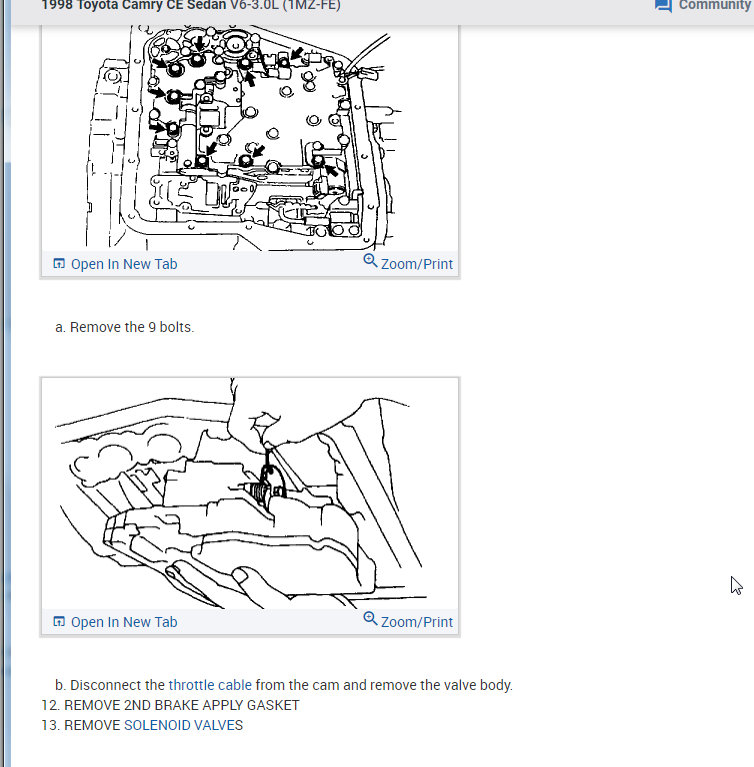 1998 Toyota Camry CE Sedan V6-3.0L (1MZ-FE)

Community

Open In New Tab

Zoom/Print

a. Remove the 9 bolts.

Open In New Tab

Zoom/Print

b. Disconnect the throttle cable from the cam and remove the valve body.
12. REMOVE 2ND BRAKE APPLY GASKET
13. REMOVE SOLENOID VALVES