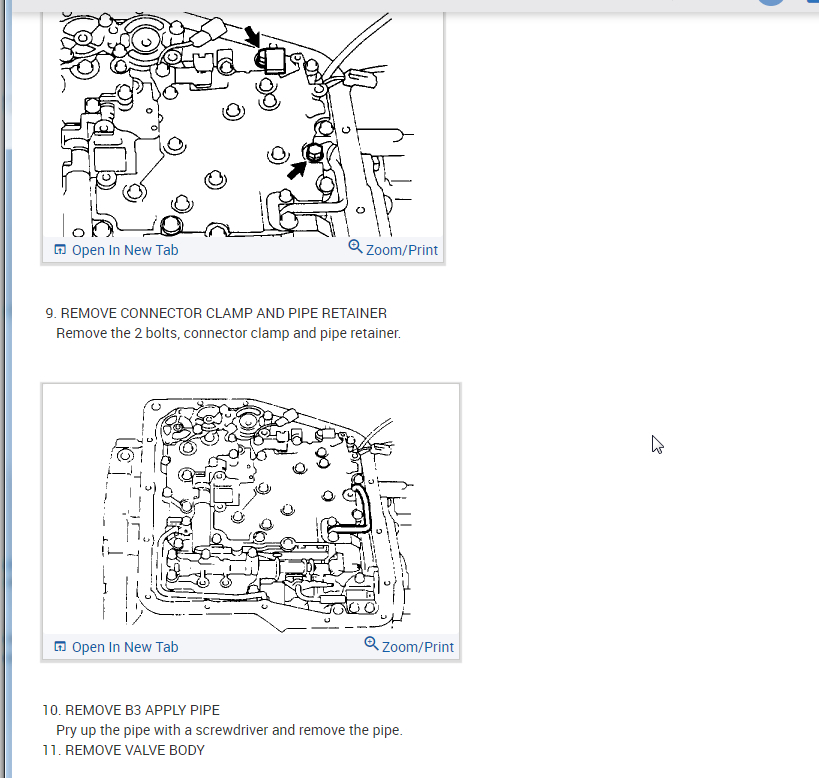 Open In New Tab
Zoom/Print

9. REMOVE CONNECTOR CLAMP AND PIPE RETAINER
Remove the 2 bolts, connector clamp and pipe retainer.

Open In New Tab
Zoom/Print

10. REMOVE B3 APPLY PIPE
Pry up the pipe with a screwdriver and remove the pipe.
11. REMOVE VALVE BODY