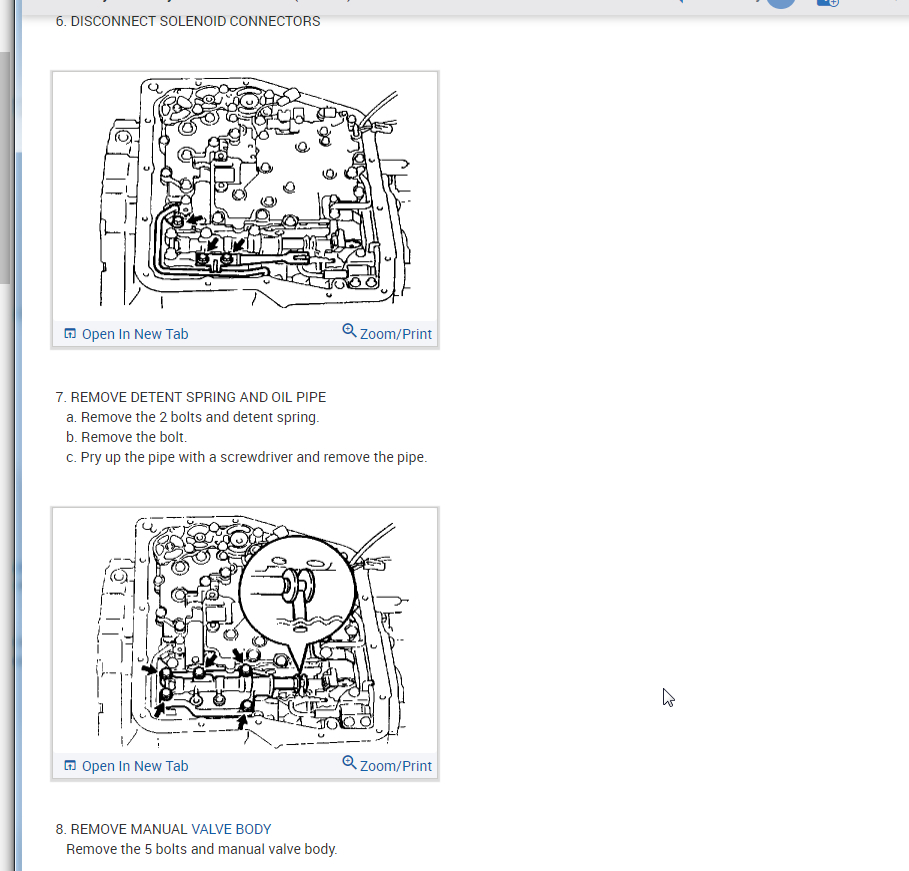 6. DISCONNECT SOLENOID CONNECTORS

Open In New Tab
Zoom/Print

7. REMOVE DETENT SPRING AND OIL PIPE
a. Remove the 2 bolts and detent spring.
b. Remove the bolt.
c. Pry up the pipe with a screwdriver and remove the pipe.

Open In New Tab
Zoom/Print

8. REMOVE MANUAL VALVE BODY
Remove the 5 bolts and manual valve body.