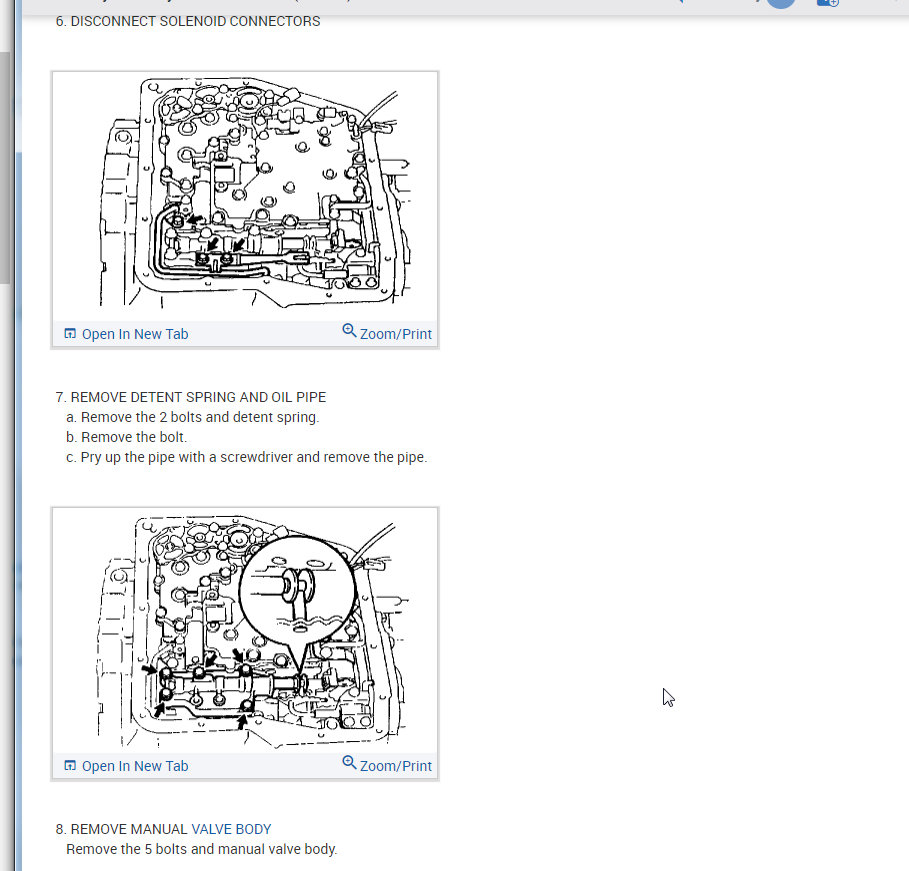 6. DISCONNECT SOLENOID CONNECTORS

Open In New Tab
Zoom/Print

7. REMOVE DETENT SPRING AND OIL PIPE
a. Remove the 2 bolts and detent spring.
b. Remove the bolt.
c. Pry up the pipe with a screwdriver and remove the pipe.

Open In New Tab
Zoom/Print

8. REMOVE MANUAL VALVE BODY
Remove the 5 bolts and manual valve body.