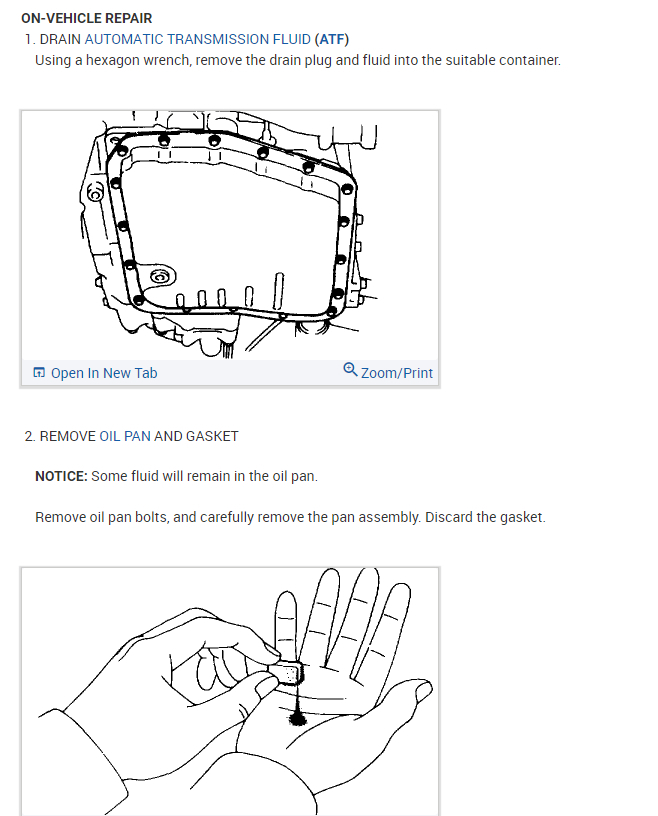 ON-VEHICLE REPAIR

1. DRAIN AUTOMATIC TRANSMISSION FLUID (ATF)

Using a hexagon wrench, remove the drain plug and fluid into the suitable container.

Open In New Tab

Zoom/Print

2. REMOVE OIL PAN AND GASKET

NOTICE: Some fluid will remain in the oil pan.

Remove oil pan bolts, and carefully remove the pan assembly. Discard the gasket.