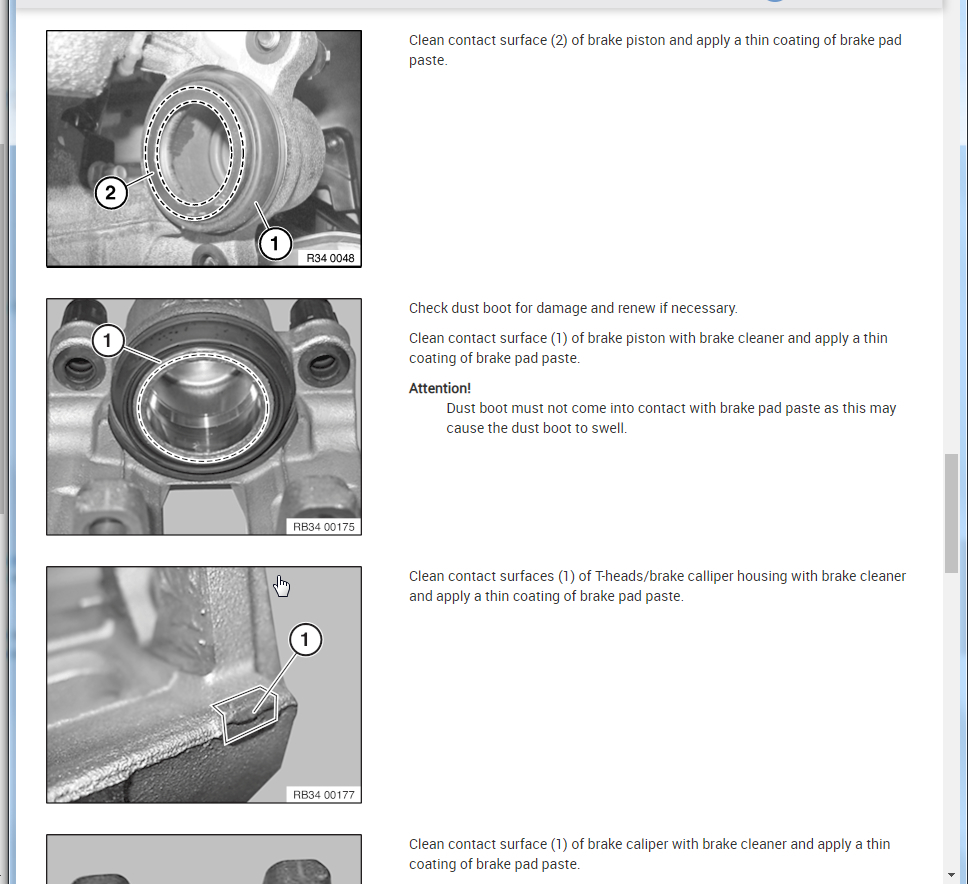 2

1

R34 0048

Clean contact surface (2) of brake piston and apply a thin coating of brake pad paste.

1

RB34 00175

Check dust boot for damage and renew if necessary.

Clean contact surface (1) of brake piston with brake cleaner and apply a thin coating of brake pad paste.

Attention!

Dust boot must not come into contact with brake pad paste as this may cause the dust boot to swell.

1

RB34 00177

Clean contact surfaces (1) of T-heads/brake calliper housing with brake cleaner and apply a thin coating of brake pad paste.

Clean contact surface (1) of brake caliper with brake cleaner and apply a thin coating of brake pad paste.