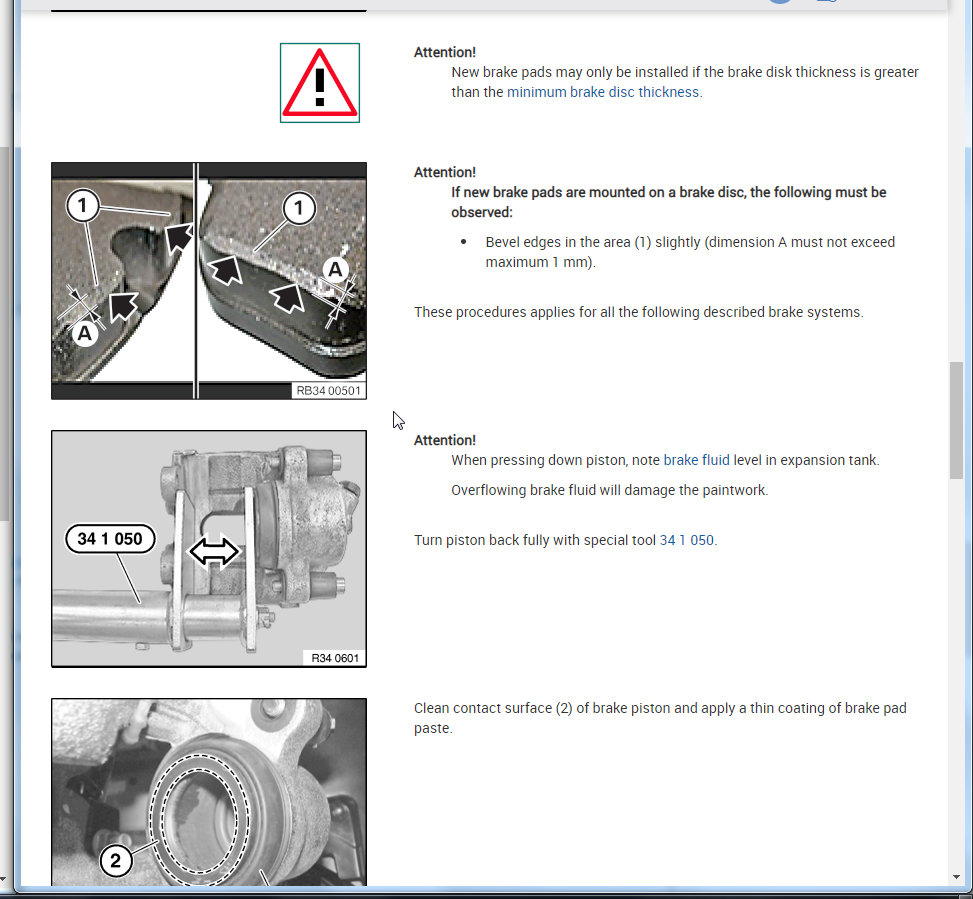 Attention!

New brake pads may only be installed if the brake disk thickness is greater than the minimum brake disc thickness.

1

1

A

A

RB34 00501

Attention!

If new brake pads are mounted on a brake disc, the following must be observed:

• Bevel edges in the area (1) slightly (dimension A must not exceed maximum 1 mm).

These procedures applies for all the following described brake systems.

34 1 050

R34 0601

Attention!

When pressing down piston, note brake fluid level in expansion tank.

Overflowing brake fluid will damage the paintwork.

Turn piston back fully with special tool 34 1 050.

2

Clean contact surface (2) of brake piston and apply a thin coating of brake pad paste.